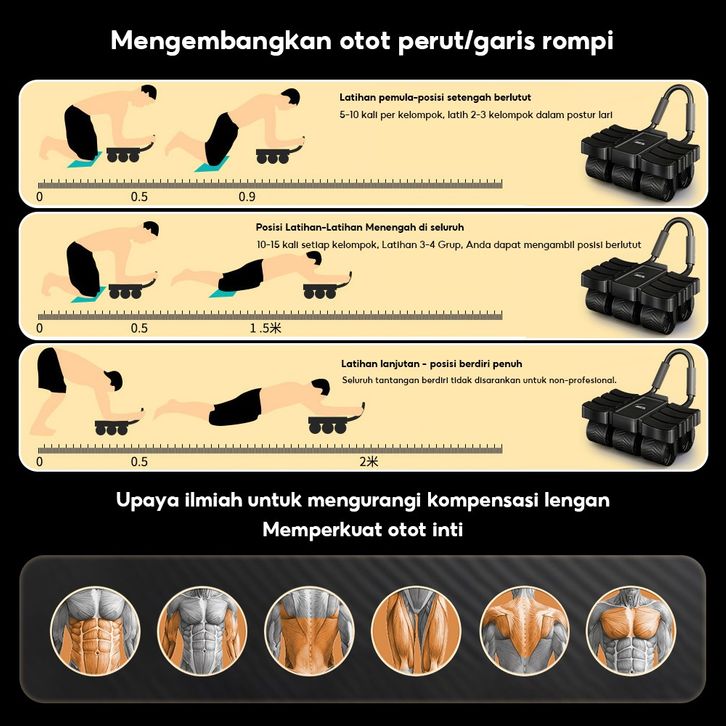 Mengembangkan otot perut/garis rompi

Latihan pemula-posisi setengah berlutut
5-10 kali per kelompok, latih 2-3 kelompok dalam postur lari

0 0.5 0.9

Posisi Latihan-Latihan Menengah di seluruh
10-15 kali setiap kelompok, Latihan 3-4 Grup, Anda dapat mengambil posisi berlutut

0 0.5 1.5米

Latihan lanjutan - posisi berdiri penuh
Seluruh tantangan berdiri tidak disarankan untuk non-profesional.

0 0.5 2米

Upaya ilmiah untuk mengurangi kompensasi lengan
Memperkuat otot inti