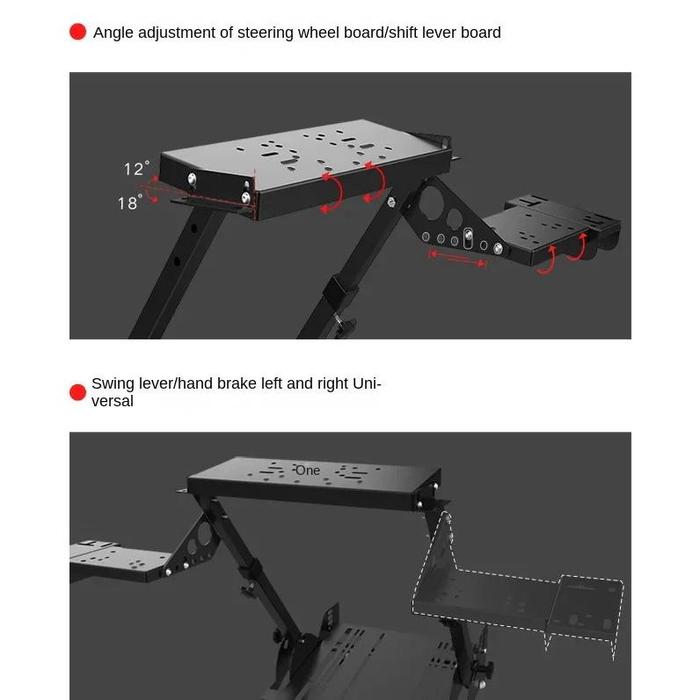 Angle adjustment of steering wheel board/shift lever board

12°

18°

Swing lever/hand brake left and right Universal

One