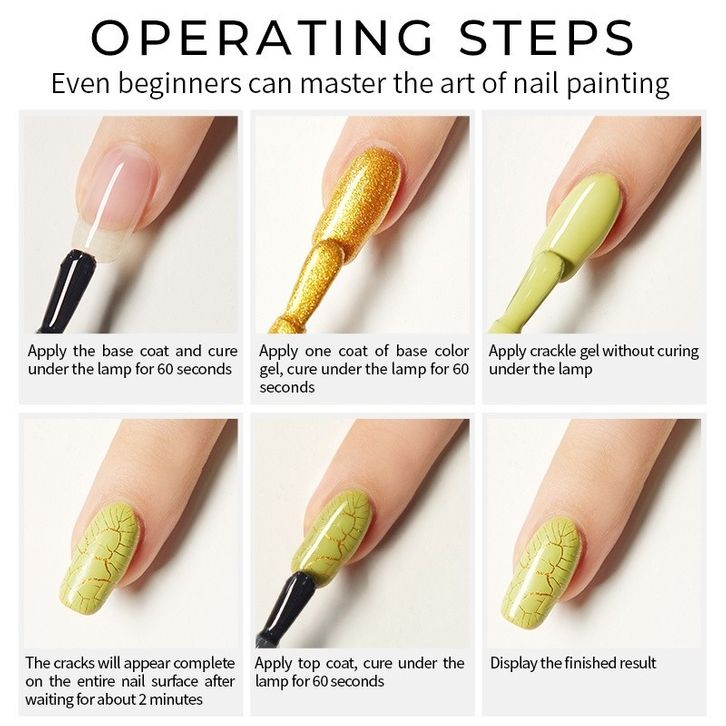 OPERATING STEPS
Even beginners can master the art of nail painting

Apply the base coat and cure under the lamp for 60 seconds

Apply one coat of base color gel, cure under the lamp for 60 seconds

Apply crackle gel without curing under the lamp

The cracks will appear complete on the entire nail surface after waiting for about 2 minutes

Apply top coat, cure under the lamp for 60 seconds

Display the finished result