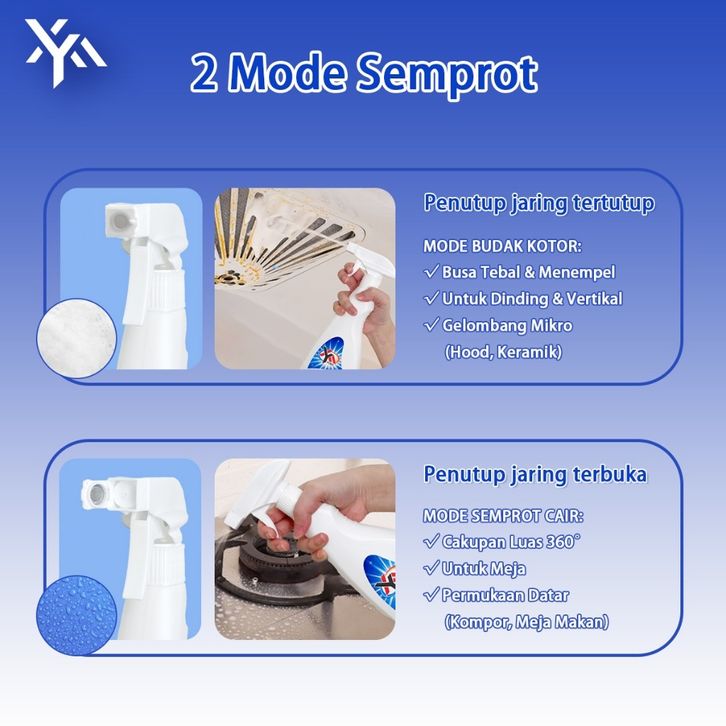 2 Mode Semprot

Penutup jaring tertutup

MODE BUDAK KOTOR:
✓ Busa Tebal & Menempel
✓ Untuk Dinding & Vertikal
✓ Gelombang Mikro
(Hood, Keramik)

Penutup jaring terbuka

MODE SEMPROT CAIR:
✓ Cakupan Luas 360°
✓ Untuk Meja
✓ Permukaan Datar
(Kompor, Meja Makan)