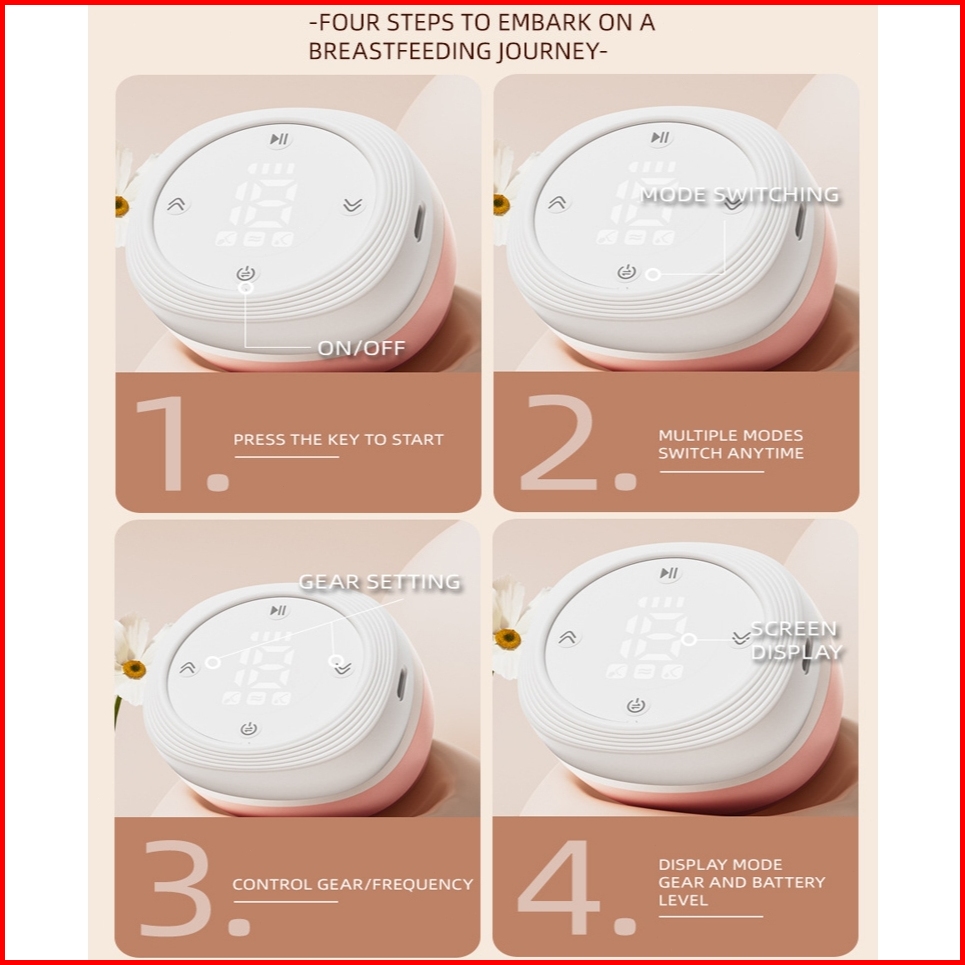 -FOUR STEPS TO EMBARK ON A BREASTFEEDING JOURNEY-

ON/OFF

1.

PRESS THE KEY TO START

MODE SWITCHING

2.

MULTIPLE MODES SWITCH ANYTIME

GEAR SETTING

3.

CONTROL GEAR/FREQUENCY

SCREEN DISPLAY

4.

DISPLAY MODE GEAR AND BATTERY LEVEL