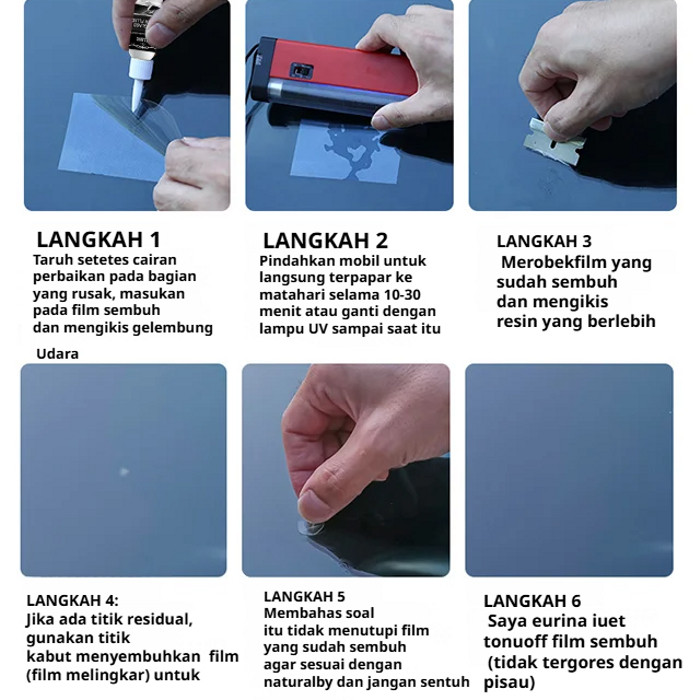 LANGKAH 1
Taruh setetes cairan perbaikan pada bagian yang rusak, masukan pada film sembuh dan mengikis gelembung

Udara

LANGKAH 2
Pindahkan mobil untuk langsung terpapar ke matahari selama 10-30 menit atau ganti dengan lampu UV sampai saat itu

LANGKAH 3
Merobekfilm yang sudah sembuh dan mengikis resin yang berlebih

LANGKAH 4:
Jika ada titik residual, gunakan titik kabut menyembuhkan film (film melingkar) untuk

LANGKAH 5
Membahas soal itu tidak menutupi film yang sudah sembuh agar sesuai dengan naturalby dan jangan sentuh

LANGKAH 6
Saya eurina iuet tonuoff film sembuh (tidak tergores dengan pisau)