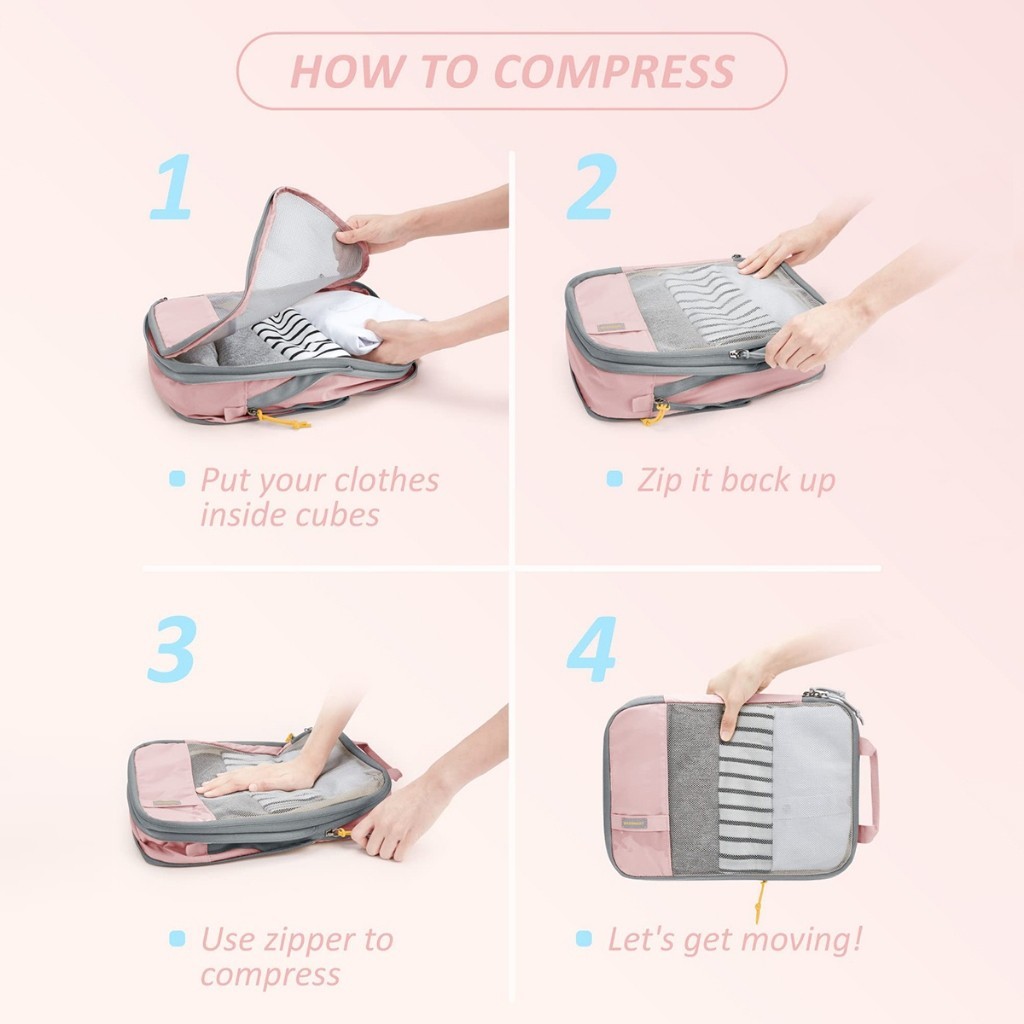 HOW TO COMPRESS

1

Put your clothes inside cubes

2

Zip it back up

3

Use zipper to compress

4

Let's get moving!