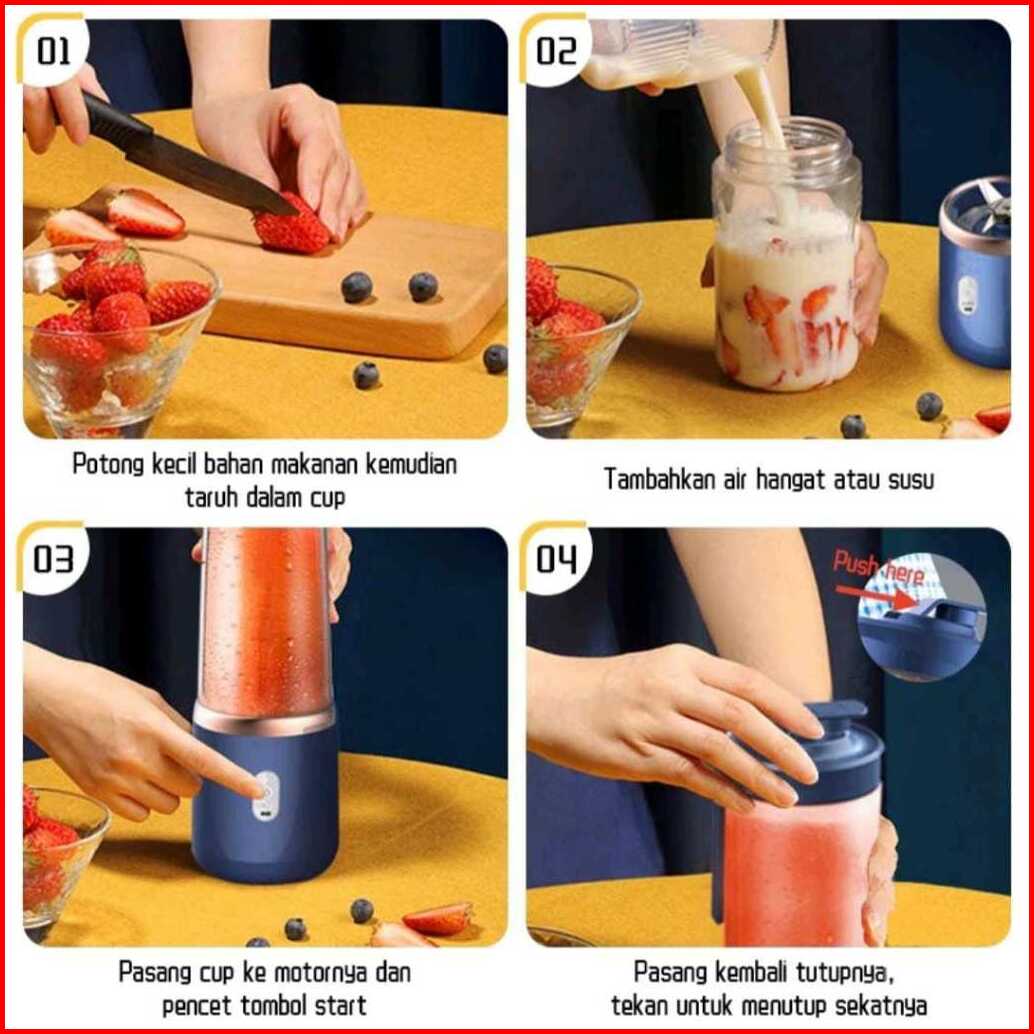 01

Potong kecil bahan makanan kemudian taruh dalam cup

02

Tambahkan air hangat atau susu

03

Pasang cup ke motornya dan pencet tombol start

04

Push here

Pasang kembali tutupnya, tekan untuk menutup sekatnya