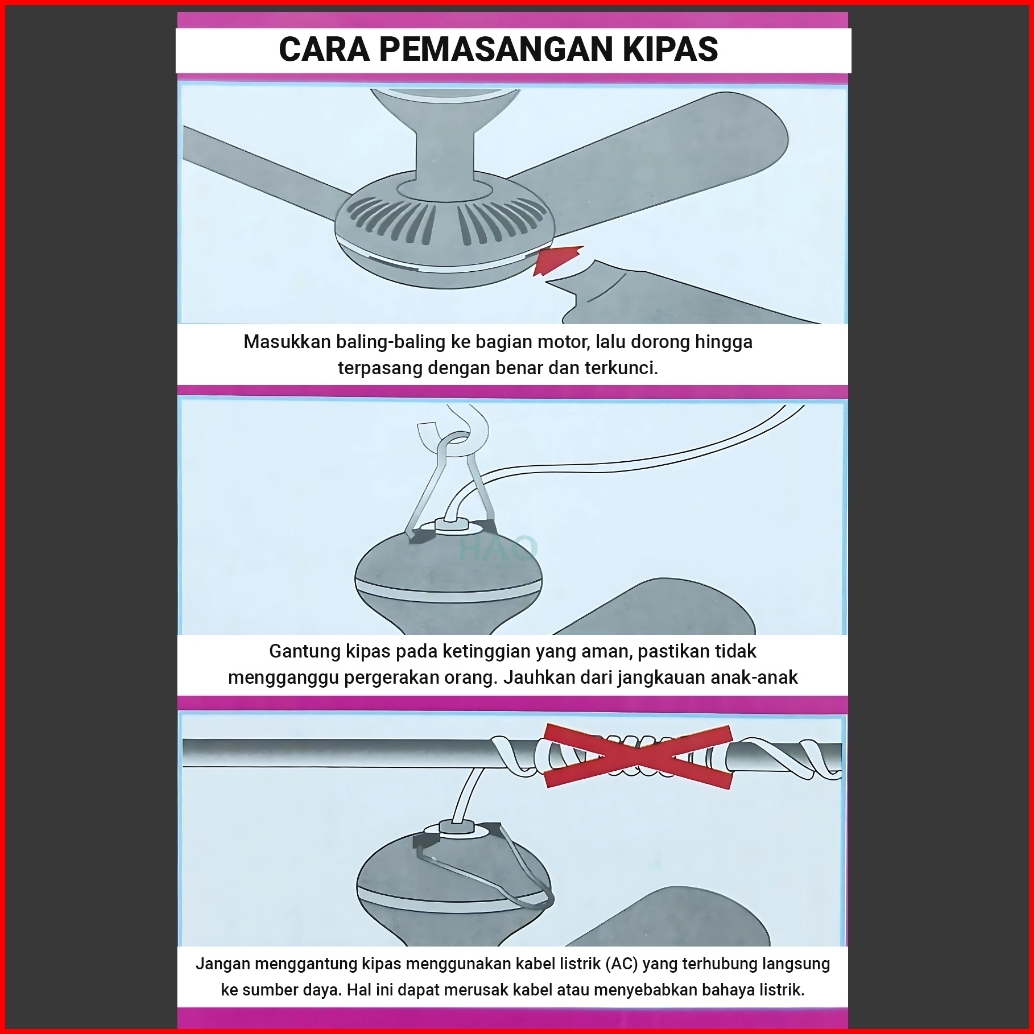 CARA PEMASANGAN KIPAS

Masukkan baling-baling ke bagian motor, lalu dorong hingga terpasang dengan benar dan terkunci.

HAO

Gantung kipas pada ketinggian yang aman, pastikan tidak mengganggu pergerakan orang. Jauhkan dari jangkauan anak-anak

Jangan menggantung kipas menggunakan kabel listrik (AC) yang terhubung langsung ke sumber daya. Hal ini dapat merusak kabel atau menyebabkan bahaya listrik.