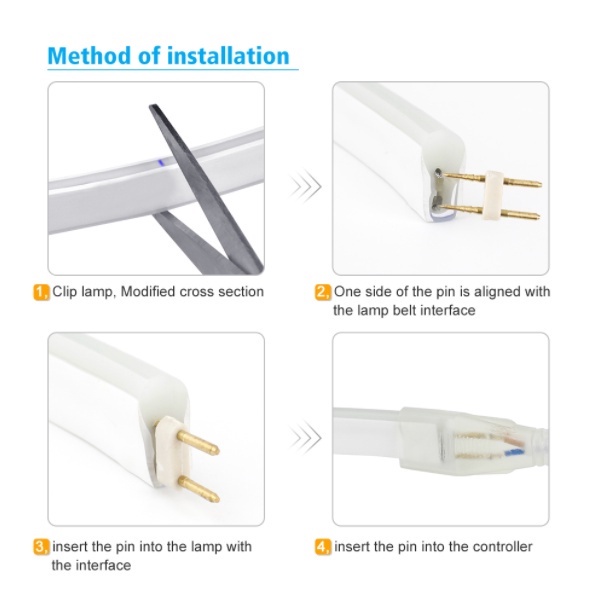 Method of installation

1, Clip lamp, Modified cross section

2, One side of the pin is aligned with the lamp belt interface

3, insert the pin into the lamp with the interface

4, insert the pin into the controller