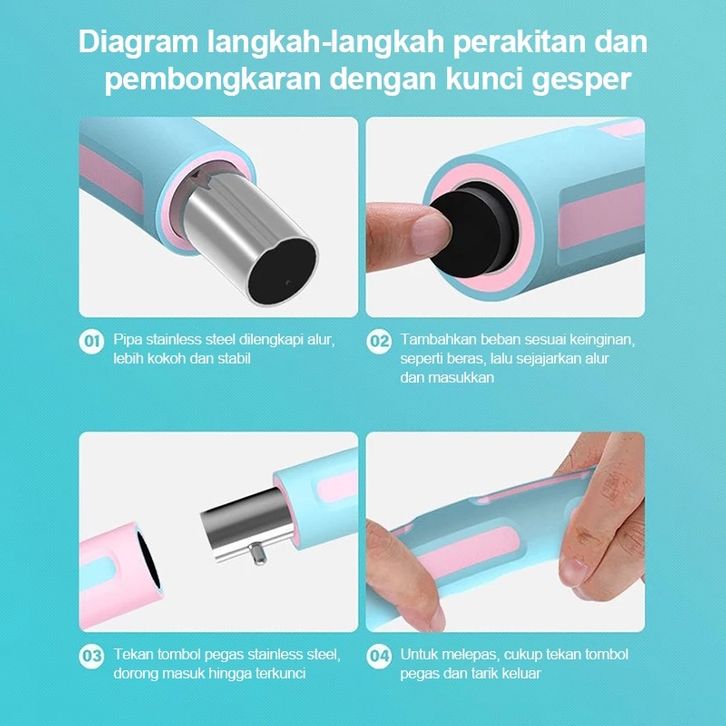 Diagram langkah-langkah perakitan dan pembongkaran dengan kunci gesper

01 Pipa stainless steel dilengkapi alur, lebih kokoh dan stabil

02 Tambahkan beban sesuai keinginan, seperti beras, lalu sejajarkan alur dan masukkan

03 Tekan tombol pegas stainless steel, dorong masuk hingga terkunci

04 Untuk melepas, cukup tekan tombol pegas dan tarik keluar