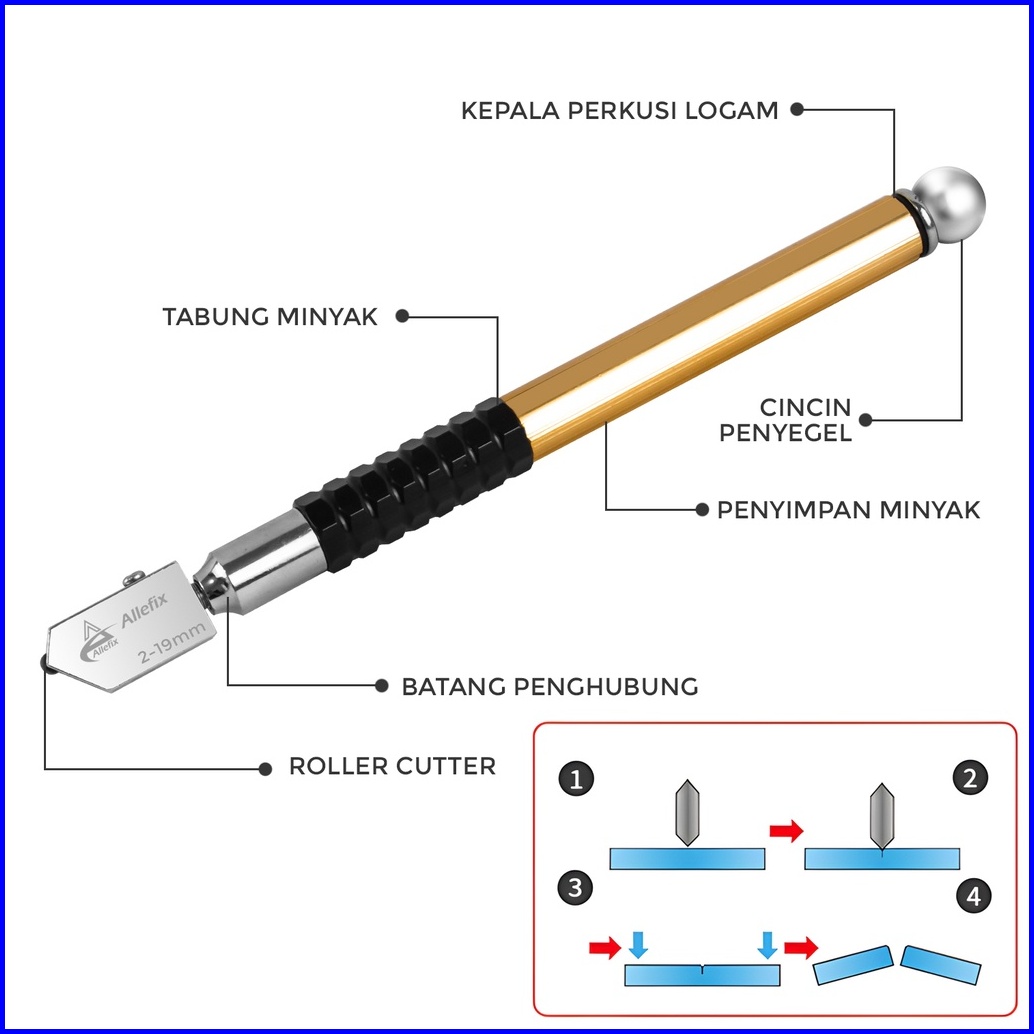 KEPALA PERKUSI LOGAM

TABUNG MINYAK

CINCIN PENYEGEL

PENYIMPAN MINYAK

Allefix
Allefix
2-19mm

BATANG PENGHUBUNG

ROLLER CUTTER

1

2

3

4