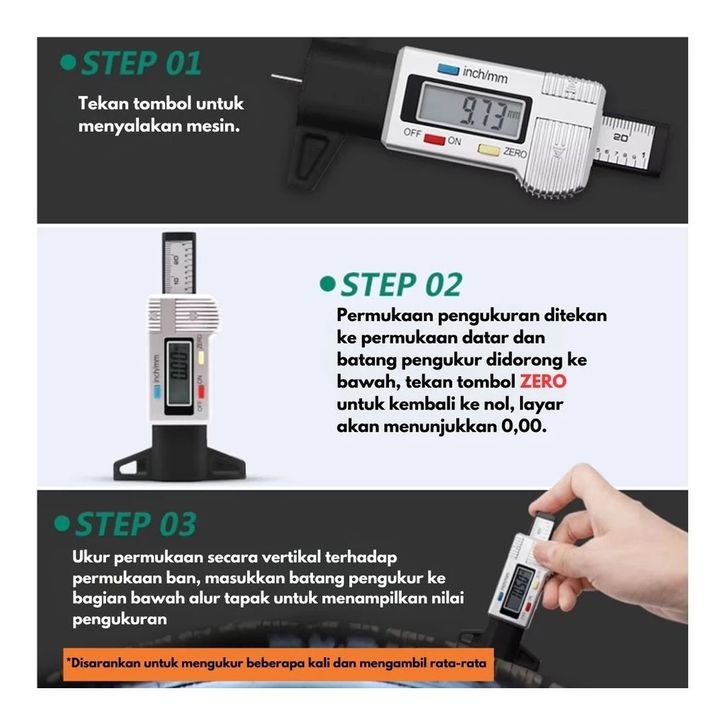 STEP 01

Tekan tombol untuk menyalakan mesin.

inch/mm

9.73 mm

OFF ON ZERO

20

STEP 02

Permukaan pengukuran ditekan ke permukaan datar dan batang pengukur didorong ke bawah, tekan tombol ZERO untuk kembali ke nol, layar akan menunjukkan 0,00.

inch/mm

0.00

OFF ON ZERO

STEP 03

Ukur permukaan secara vertikal terhadap permukaan ban, masukkan batang pengukur ke bagian bawah alur tapak untuk menampilkan nilai pengukuran

*Disarankan untuk mengukur beberapa kali dan mengambil rata-rata