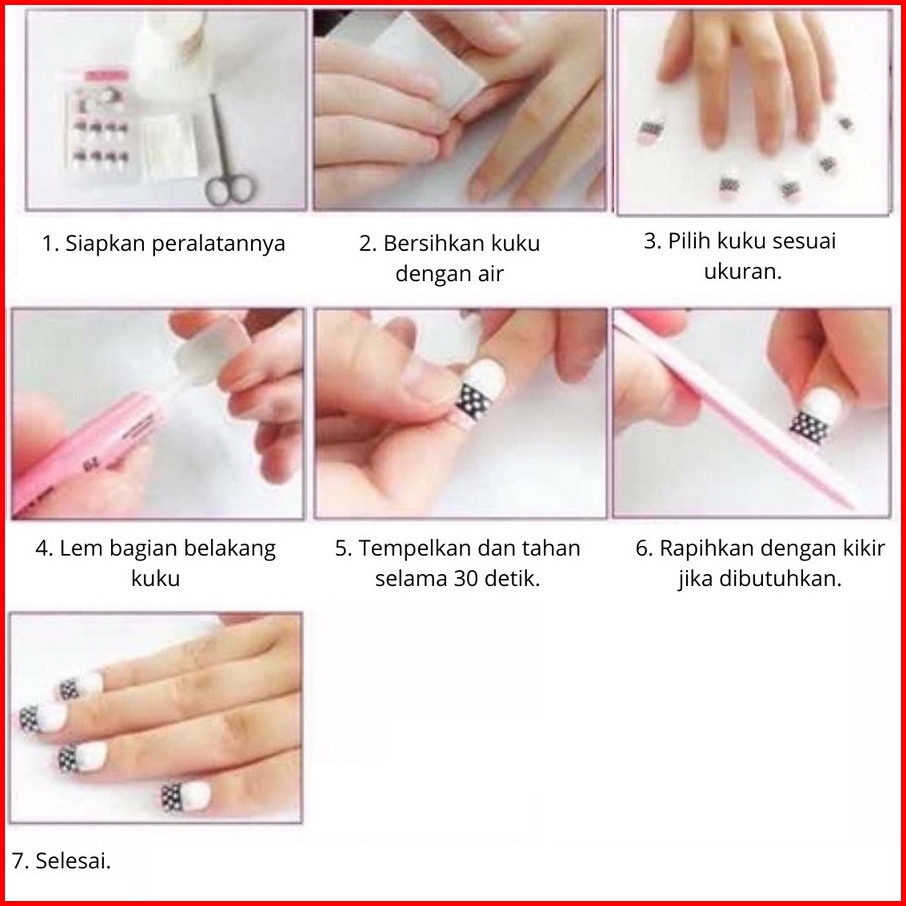 1. Siapkan peralatannya

2. Bersihkan kuku dengan air

3. Pilih kuku sesuai ukuran.

4. Lem bagian belakang kuku

5. Tempelkan dan tahan selama 30 detik.

6. Rapihkan dengan kikir jika dibutuhkan.

7. Selesai.