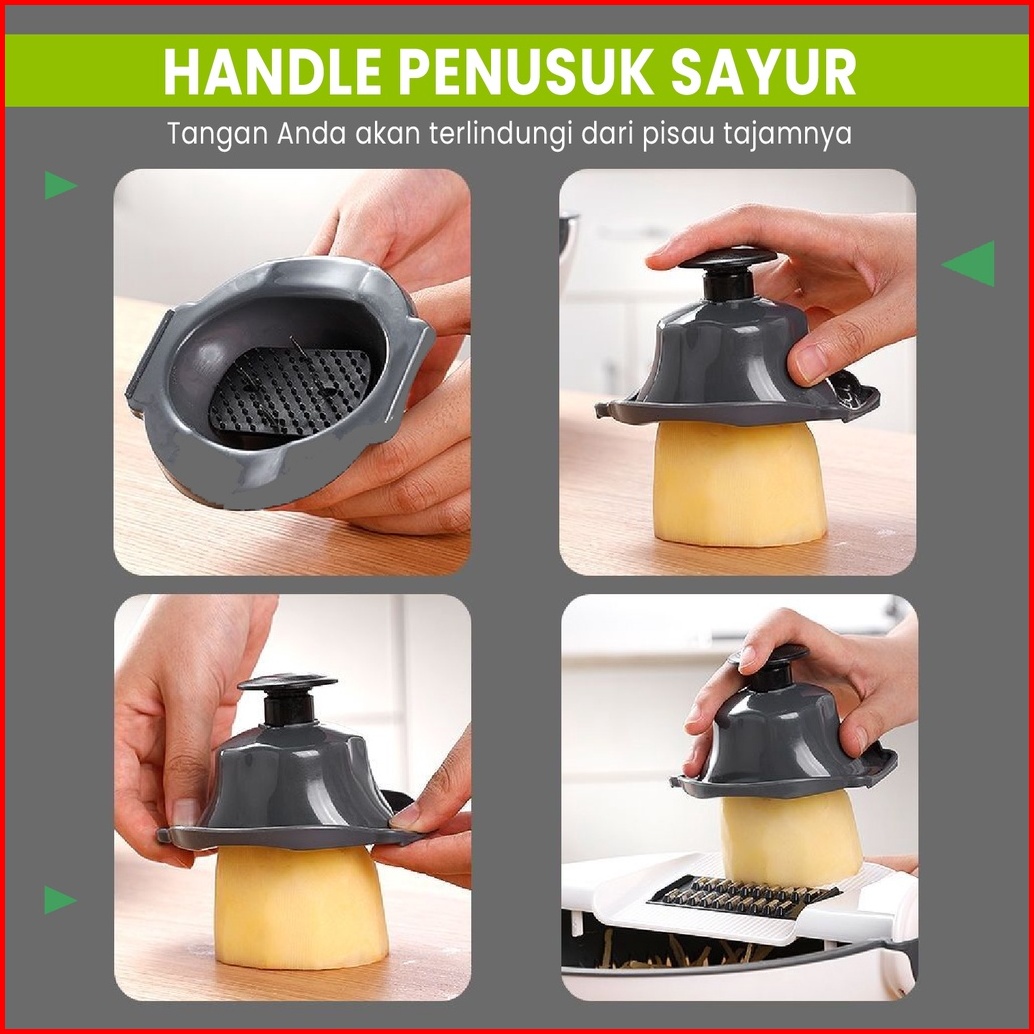 HANDLE PENUSUK SAYUR

Tangan Anda akan terlindungi dari pisau tajamnya