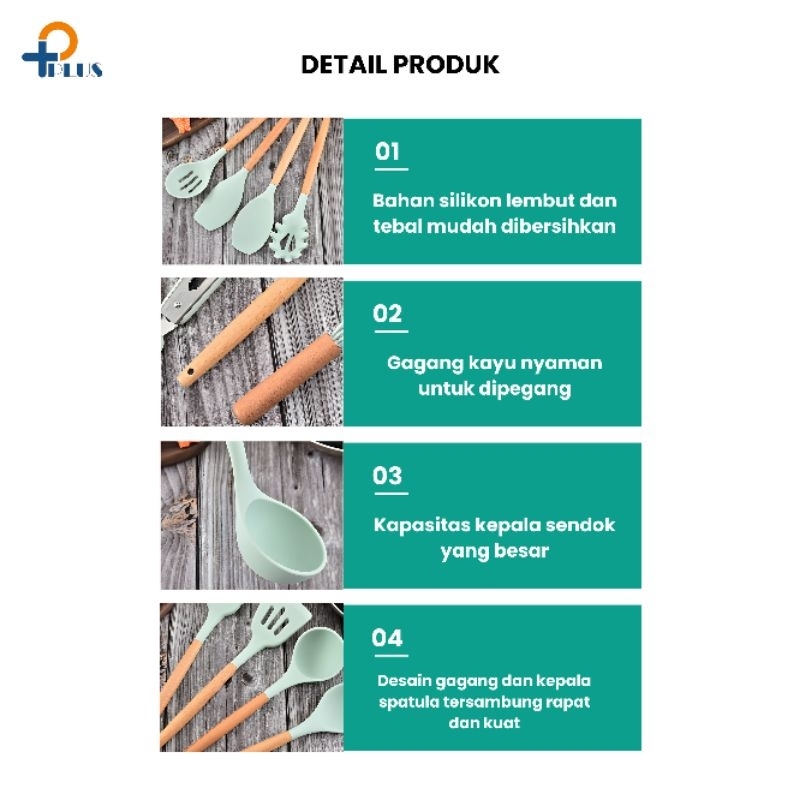 PLUS

DETAIL PRODUK

01

Bahan silikon lembut dan tebal mudah dibersihkan

02

Gagang kayu nyaman untuk dipegang

03

Kapasitas kepala sendok yang besar

04

Desain gagang dan kepala spatula tersambung rapat dan kuat