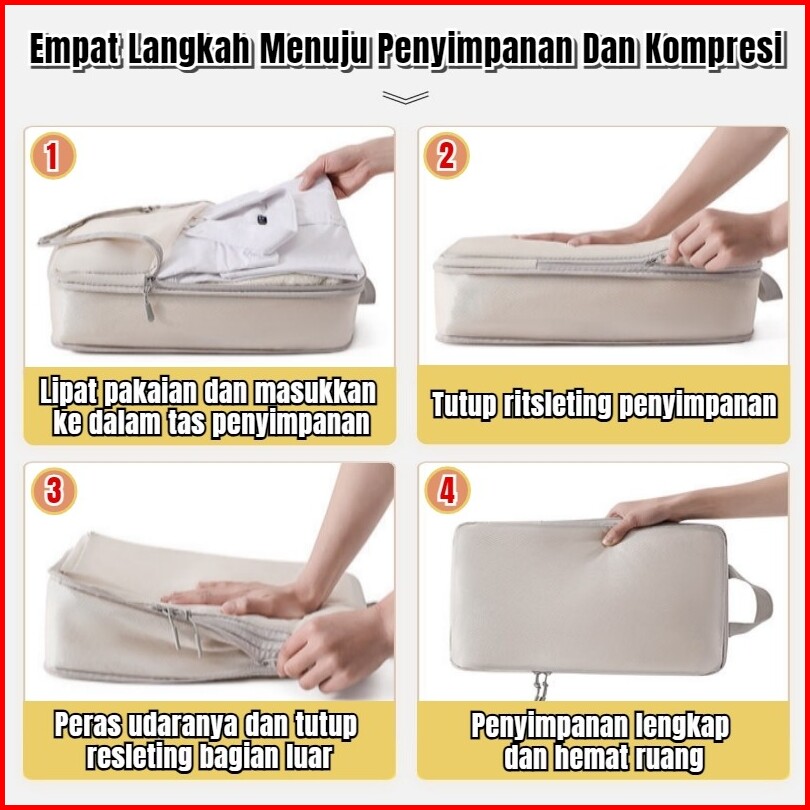 Empat Langkah Menuju Penyimpanan Dan Kompresi

1

Lipat pakaian dan masukkan ke dalam tas penyimpanan

2

Tutup ritsleting penyimpanan

3

Peras udaranya dan tutup resleting bagian luar

4

Penyimpanan lengkap dan hemat ruang