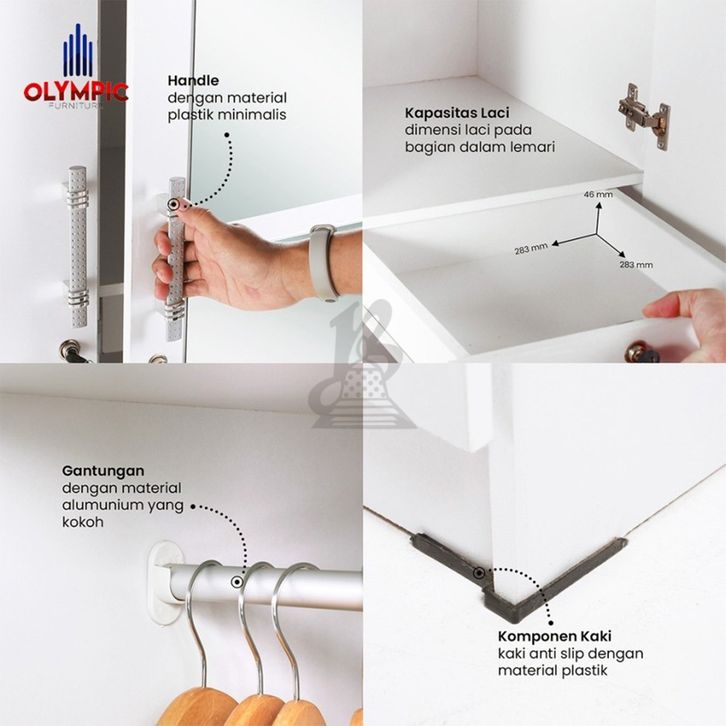 OLYMPIC
FURNITURE

Handle
dengan material plastik minimalis

Kapasitas Laci
dimensi laci pada bagian dalam lemari

46 mm
283 mm
283 mm

Gantungan
dengan material alumunium yang kokoh

Komponen Kaki
kaki anti slip dengan material plastik