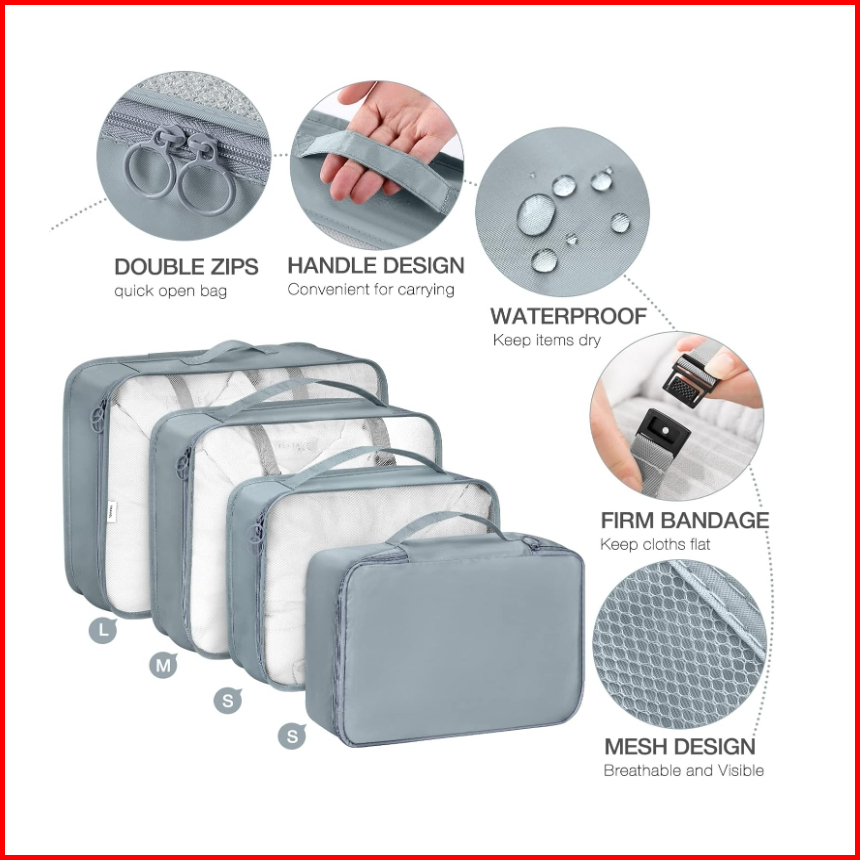 DOUBLE ZIPS
quick open bag

HANDLE DESIGN
Convenient for carrying

WATERPROOF
Keep items dry

FIRM BANDAGE
Keep cloths flat

MESH DESIGN
Breathable and Visible

L

M

S

S