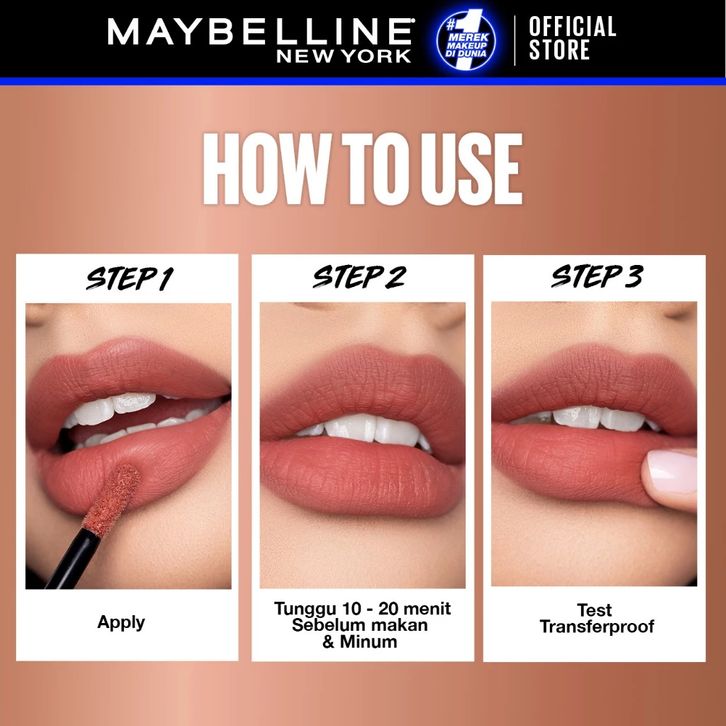 MAYBELLINE NEW YORK

#1 MEREK MAKEUP DI DUNIA

OFFICIAL STORE

HOW TO USE

STEP 1

Apply

STEP 2

Tunggu 10 - 20 menit Sebelum makan & Minum

STEP 3

Test Transferproof