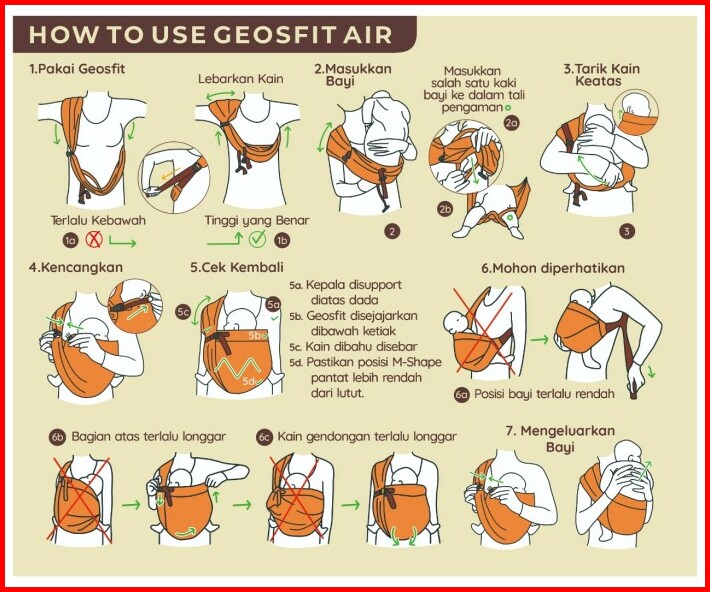 HOW TO USE GEOSFIT AIR

1.Pakai Geosfit

Lebarkan Kain

Terlalu Kebawah

1a

Tinggi yang Benar

1b

2.Masukkan Bayi

2

Masukkan salah satu kaki bayi ke dalam tali pengaman

2a

2b

3.Tarik Kain Keatas

3

4.Kencangkan

5.Cek Kembali

5c

5a

5b

5d

5a. Kepala disupport diatas dada
5b. Geosfit disejajarkan dibawah ketiak
5c. Kain dibahu disebar
5d. Pastikan posisi M-Shape pantat lebih rendah dari lutut.

6.Mohon diperhatikan

6a Posisi bayi terlalu rendah

6b Bagian atas terlalu longgar

6c Kain gendongan terlalu longgar

7. Mengeluarkan Bayi