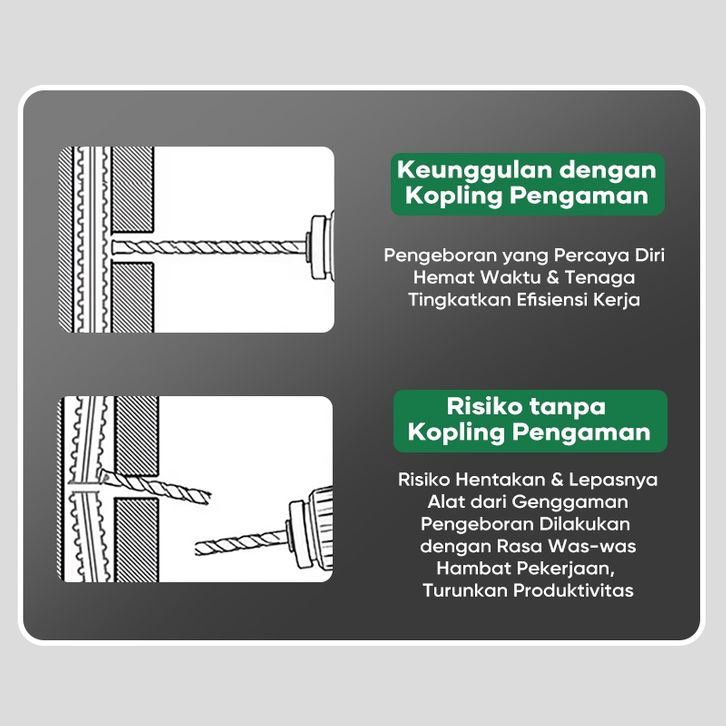 Keunggulan dengan Kopling Pengaman

Pengeboran yang Percaya Diri
Hemat Waktu & Tenaga
Tingkatkan Efisiensi Kerja

Risiko tanpa Kopling Pengaman

Risiko Hentakan & Lepasnya Alat dari Genggaman
Pengeboran Dilakukan dengan Rasa Was-was
Hambat Pekerjaan, Turunkan Produktivitas