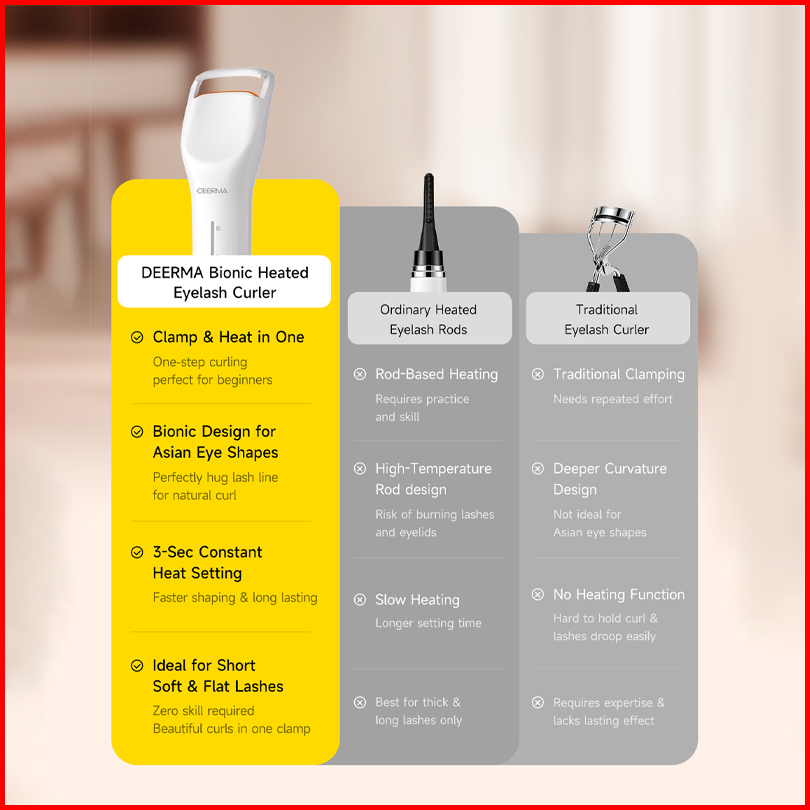 DEERMA

DEERMA Bionic Heated Eyelash Curler

Clamp & Heat in One
One-step curling perfect for beginners

Bionic Design for Asian Eye Shapes
Perfectly hug lash line for natural curl

3-Sec Constant Heat Setting
Faster shaping & long lasting

Ideal for Short Soft & Flat Lashes
Zero skill required Beautiful curls in one clamp

Ordinary Heated Eyelash Rods

Rod-Based Heating
Requires practice and skill

High-Temperature Rod design
Risk of burning lashes and eyelids

Slow Heating
Longer setting time

Best for thick & long lashes only

Traditional Eyelash Curler

Traditional Clamping
Needs repeated effort

Deeper Curvature Design
Not ideal for Asian eye shapes

No Heating Function
Hard to hold curl & lashes droop easily

Requires expertise & lacks lasting effect