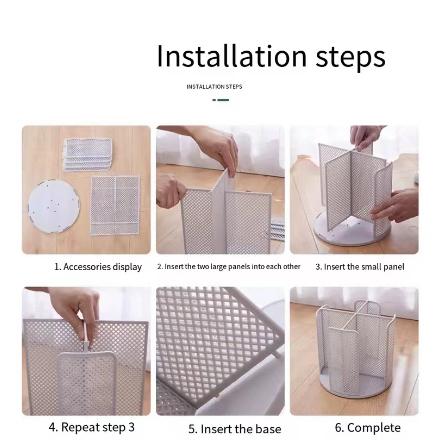 Installation steps

INSTALLATION STEPS

1. Accessories display

2. Insert the two large panels into each other

3. Insert the small panel

4. Repeat step 3

5. Insert the base

6. Complete