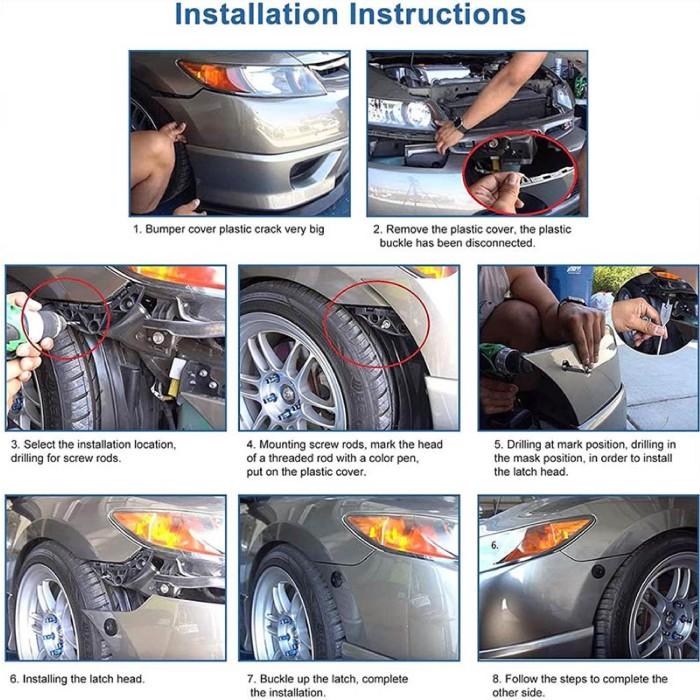 Installation Instructions

1. Bumper cover plastic crack very big

2. Remove the plastic cover, the plastic buckle has been disconnected.

3. Select the installation location, drilling for screw rods.

4. Mounting screw rods, mark the head of a threaded rod with a color pen, put on the plastic cover.

5. Drilling at mark position, drilling in the mask position, in order to install the latch head.

6.

6. Installing the latch head.

7. Buckle up the latch, complete the installation.

8. Follow the steps to complete the other side.