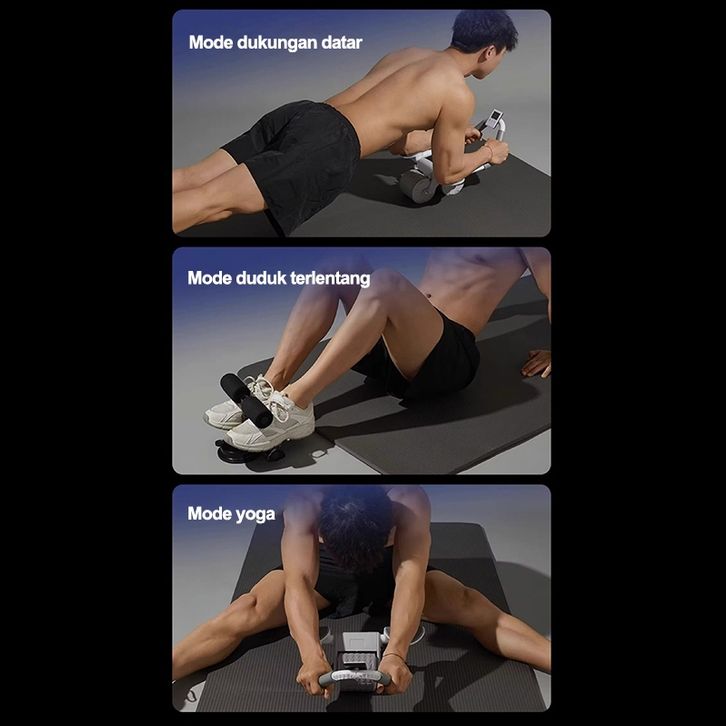 Mode dukungan datar

Mode duduk terlentang

Mode yoga