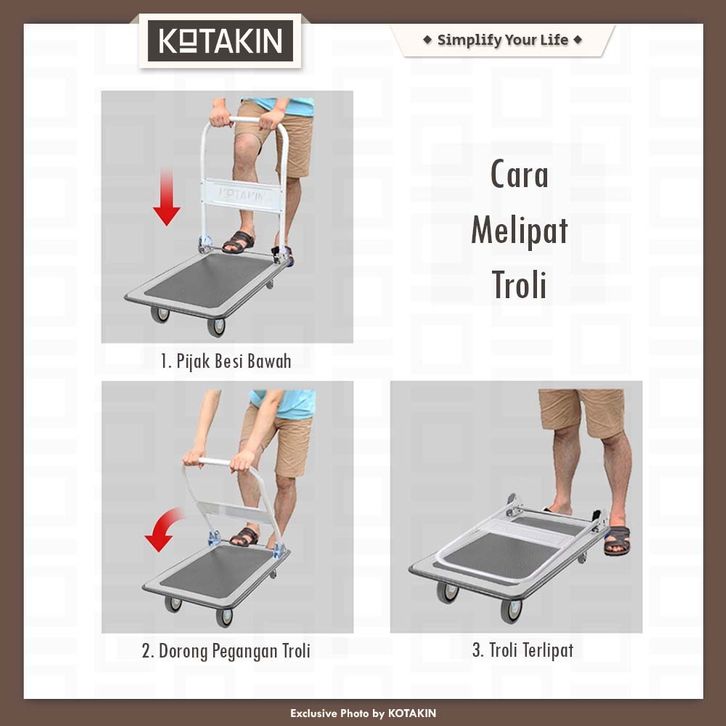 KOTAKIN

◆ Simplify Your Life ◆

KOTAKIN

Cara Melipat Troli

1. Pijak Besi Bawah

2. Dorong Pegangan Troli

3. Troli Terlipat

Exclusive Photo by KOTAKIN