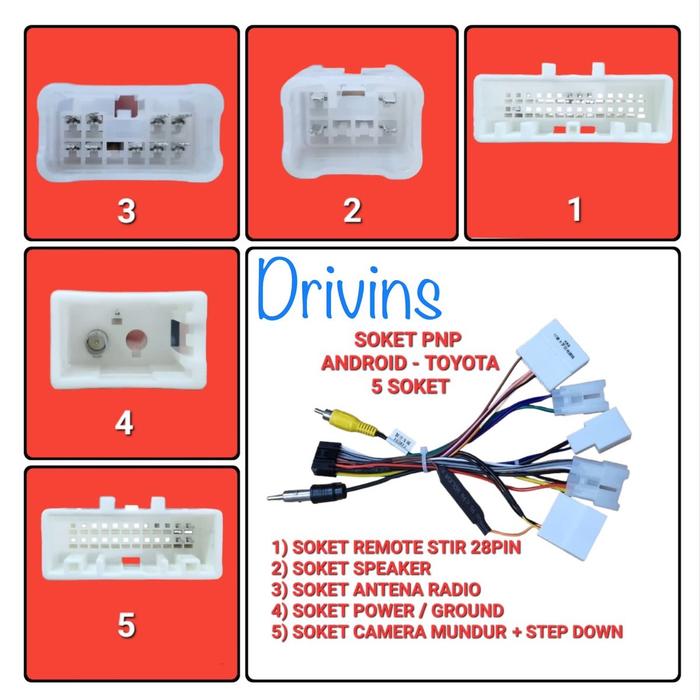 3

2

1

4

5

Drivins

SOKET PNP
ANDROID - TOYOTA
5 SOKET

1) SOKET REMOTE STIR 28PIN
2) SOKET SPEAKER
3) SOKET ANTENA RADIO
4) SOKET POWER / GROUND
5) SOKET CAMERA MUNDUR + STEP DOWN