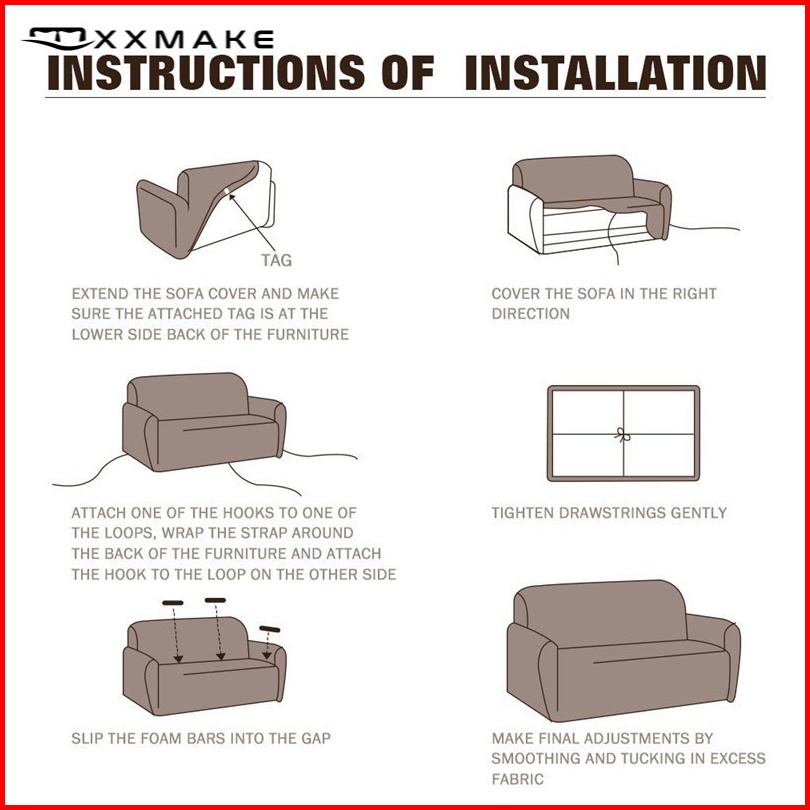 XXMAKE

INSTRUCTIONS OF INSTALLATION

TAG

EXTEND THE SOFA COVER AND MAKE SURE THE ATTACHED TAG IS AT THE LOWER SIDE BACK OF THE FURNITURE

COVER THE SOFA IN THE RIGHT DIRECTION

ATTACH ONE OF THE HOOKS TO ONE OF THE LOOPS, WRAP THE STRAP AROUND THE BACK OF THE FURNITURE AND ATTACH THE HOOK TO THE LOOP ON THE OTHER SIDE

TIGHTEN DRAWSTRINGS GENTLY

SLIP THE FOAM BARS INTO THE GAP

MAKE FINAL ADJUSTMENTS BY SMOOTHING AND TUCKING IN EXCESS FABRIC