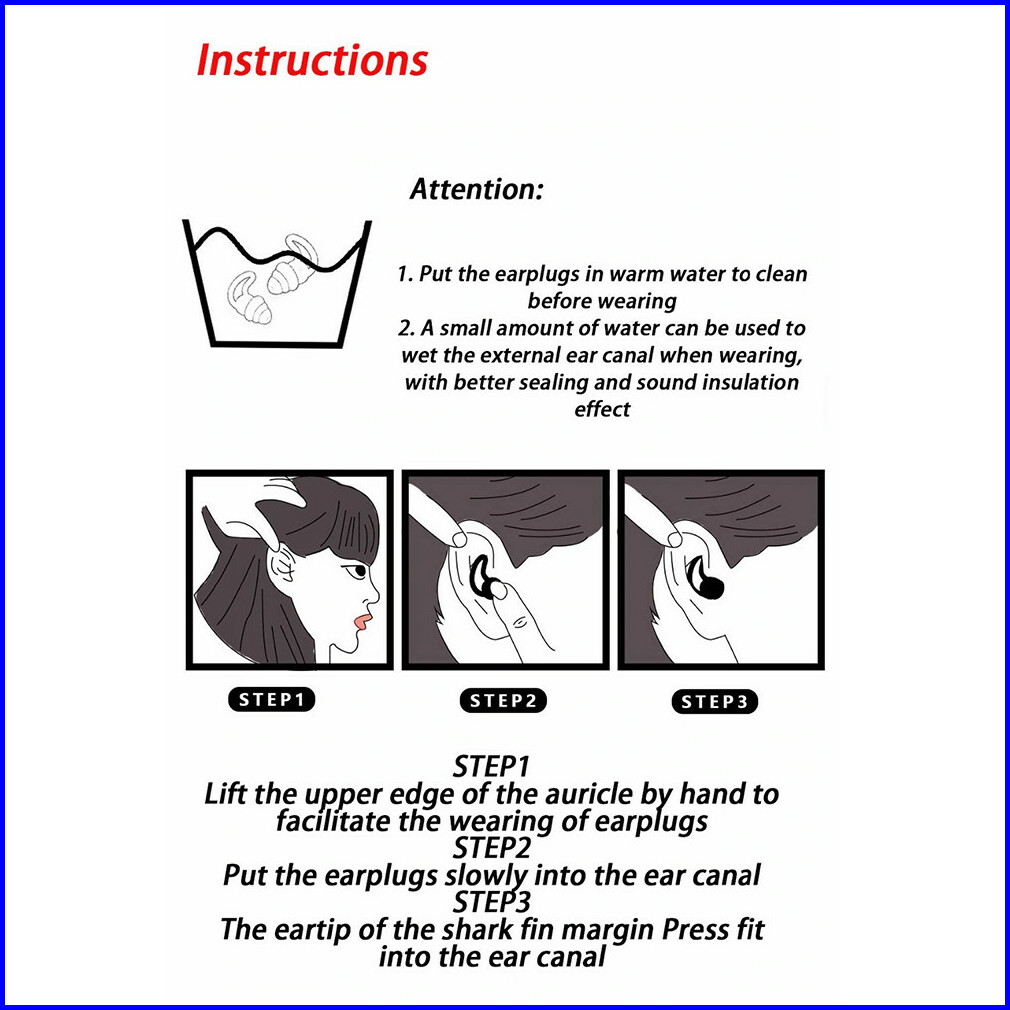 Instructions

Attention:

1. Put the earplugs in warm water to clean before wearing
2. A small amount of water can be used to wet the external ear canal when wearing, with better sealing and sound insulation effect

STEP1

STEP2

STEP3

STEP1
Lift the upper edge of the auricle by hand to facilitate the wearing of earplugs
STEP2
Put the earplugs slowly into the ear canal
STEP3
The eartip of the shark fin margin Press fit into the ear canal