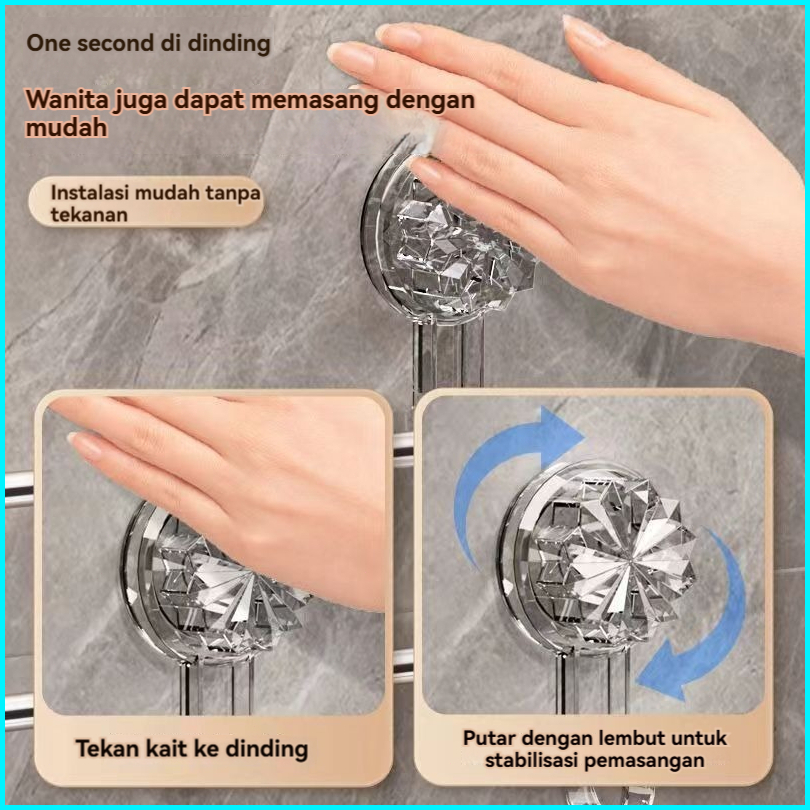 One second di dinding

Wanita juga dapat memasang dengan mudah

Instalasi mudah tanpa tekanan

Tekan kait ke dinding

Putar dengan lembut untuk stabilisasi pemasangan