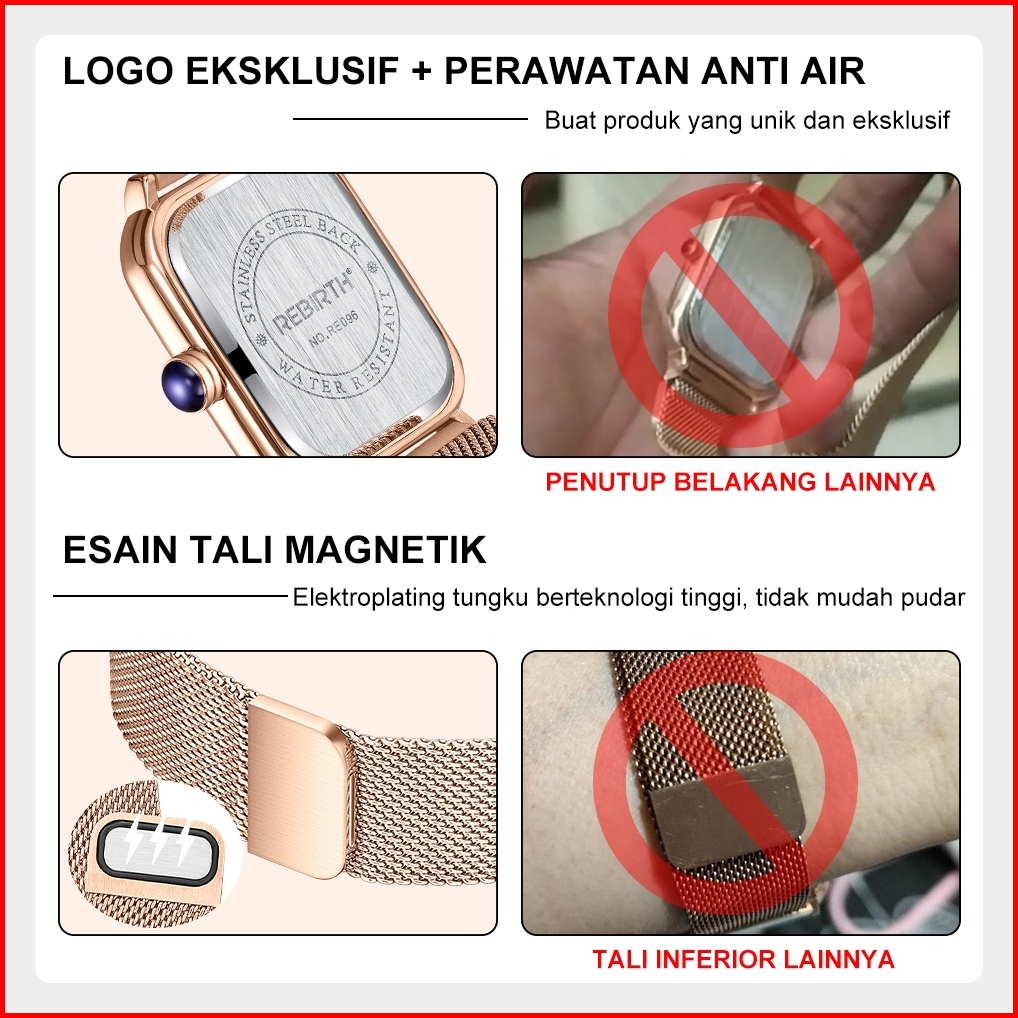 LOGO EKSKLUSIF + PERAWATAN ANTI AIR

Buat produk yang unik dan eksklusif

STAINLESS STEEL BACK
REBIRTH®
NO.RE096
WATER RESISTANT

PENUTUP BELAKANG LAINNYA

ESAIN TALI MAGNETIK

Elektroplating tungku berteknologi tinggi, tidak mudah pudar

TALI INFERIOR LAINNYA