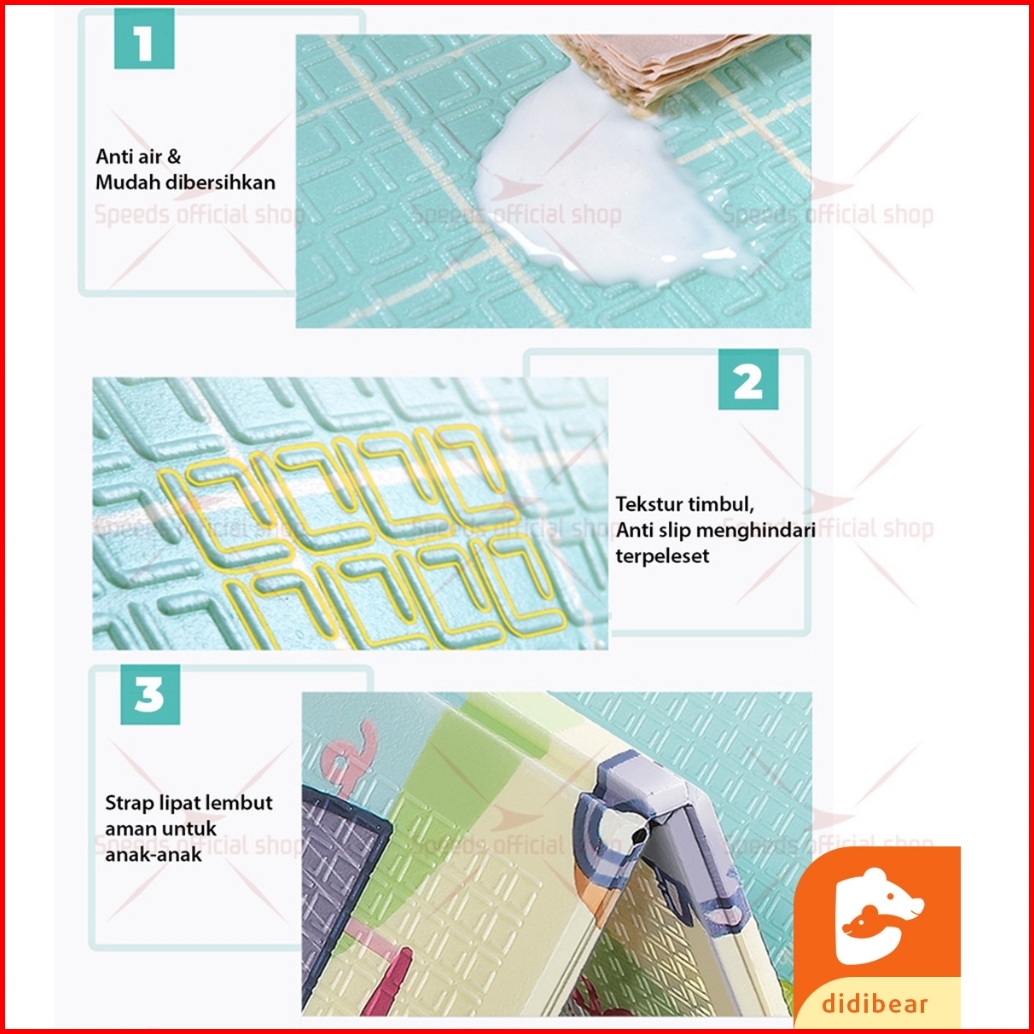 1

Anti air &
Mudah dibersihkan

Speeds official shop Speeds official shop Speeds official shop

2

Tekstur timbul,
Anti slip menghindari
terpeleset

Speeds official shop Speeds official shop Speeds official shop

3

Strap lipat lembut
aman untuk
anak-anak

Speeds official shop Speeds official shop Speeds official shop

didibear