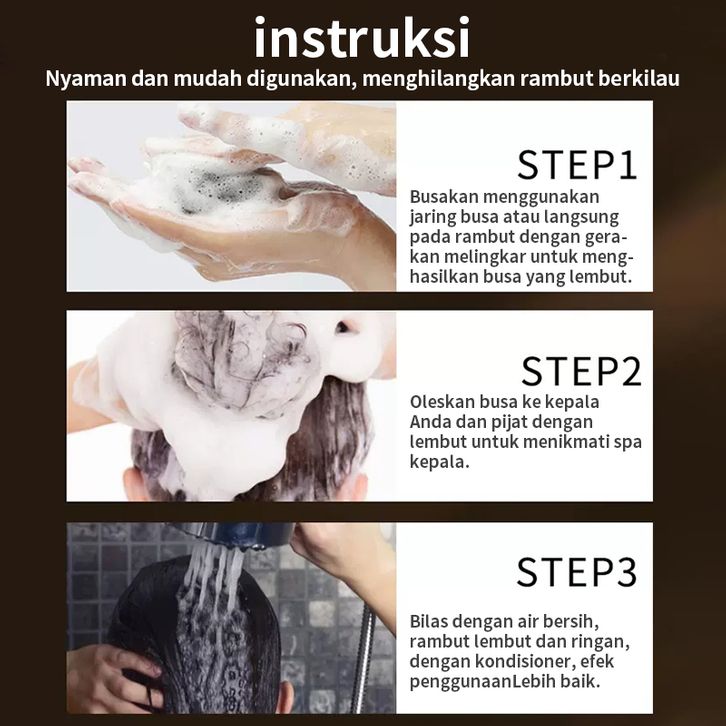 instruksi

Nyaman dan mudah digunakan, menghilangkan rambut berkilau

STEP1

Busakan menggunakan jaring busa atau langsung pada rambut dengan gerakan melingkar untuk menghasilkan busa yang lembut.

STEP2

Oleskan busa ke kepala Anda dan pijat dengan lembut untuk menikmati spa kepala.

STEP3

Bilas dengan air bersih, rambut lembut dan ringan, dengan kondisioner, efek penggunaanLebih baik.