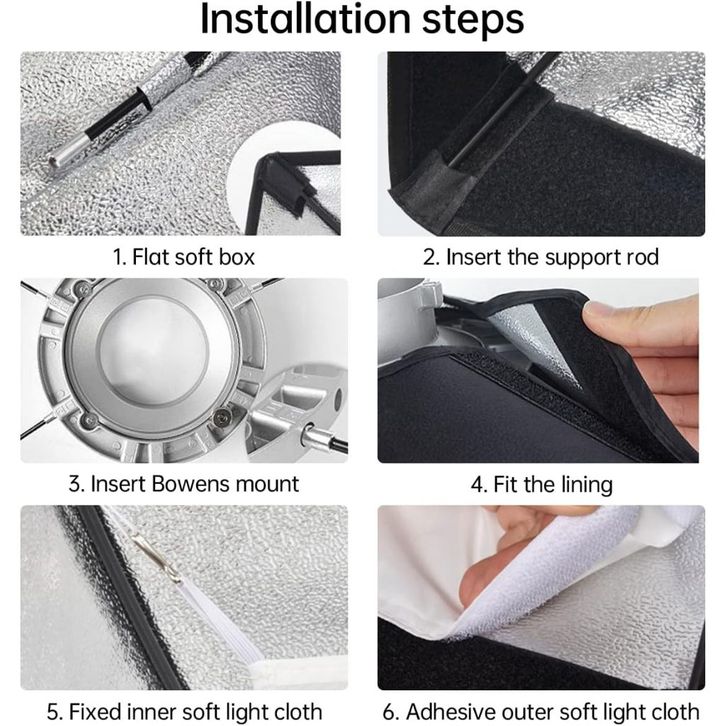 Installation steps

1. Flat soft box

2. Insert the support rod

3. Insert Bowens mount

4. Fit the lining

5. Fixed inner soft light cloth

6. Adhesive outer soft light cloth