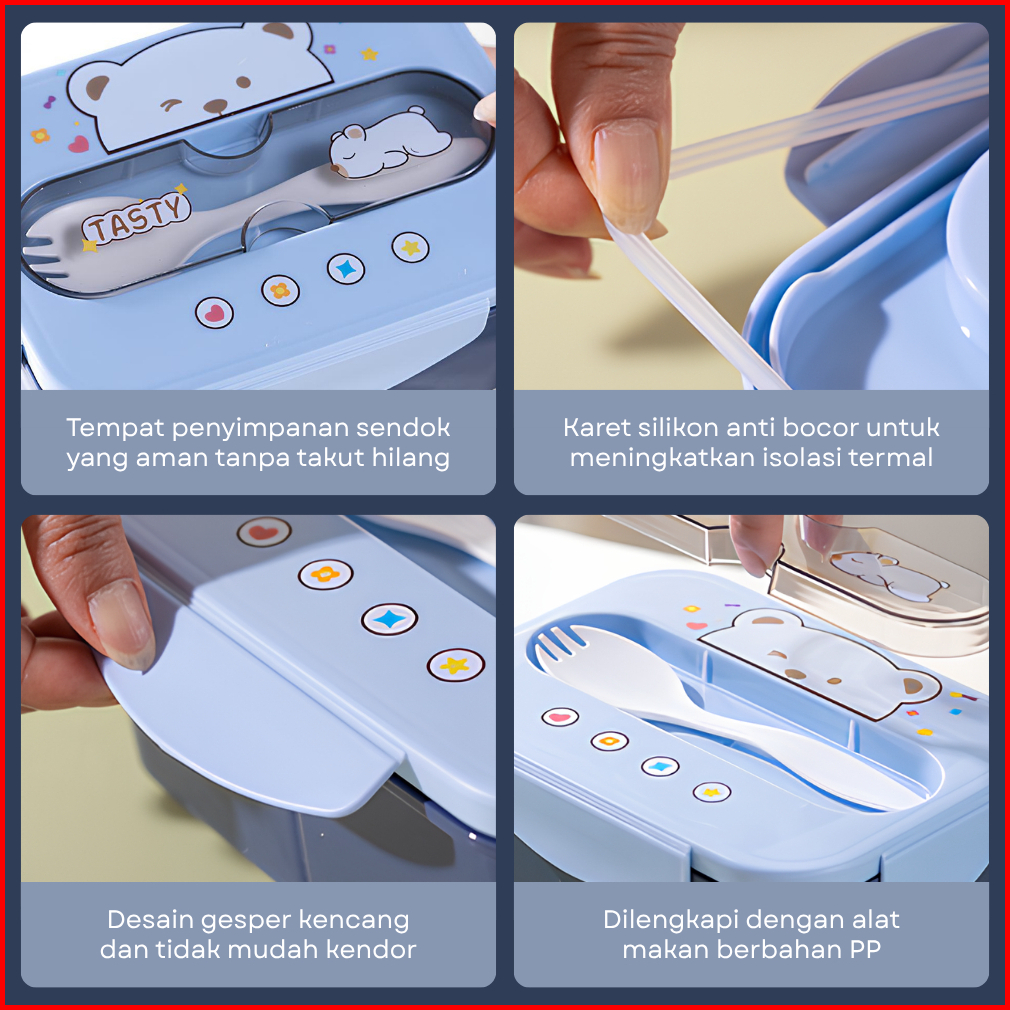 TASTY

Tempat penyimpanan sendok yang aman tanpa takut hilang

Karet silikon anti bocor untuk meningkatkan isolasi termal

Desain gesper kencang dan tidak mudah kendor

Dilengkapi dengan alat makan berbahan PP