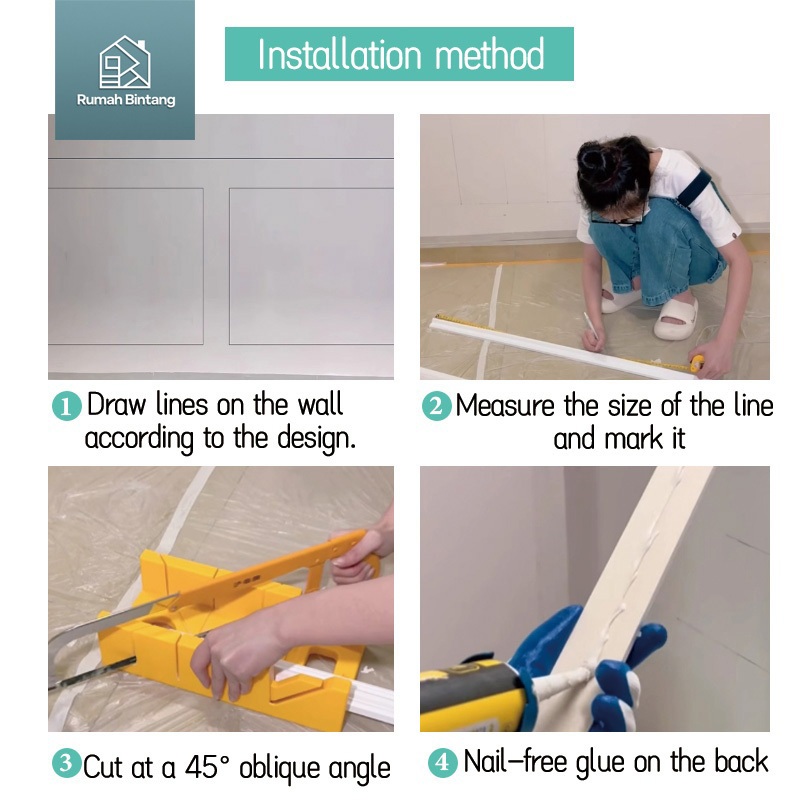 Rumah Bintang

Installation method

1 Draw lines on the wall according to the design.

2 Measure the size of the line and mark it

3 Cut at a 45° oblique angle

4 Nail-free glue on the back