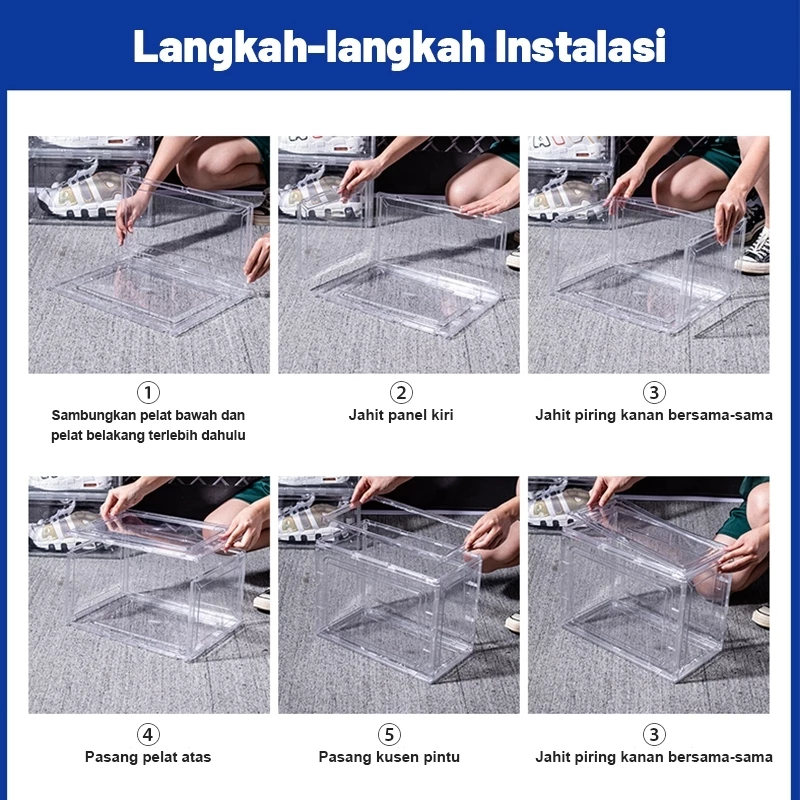 Langkah-langkah Instalasi

①
Sambungkan pelat bawah dan pelat belakang terlebih dahulu

②
Jahit panel kiri

③
Jahit piring kanan bersama-sama

④
Pasang pelat atas

⑤
Pasang kusen pintu

③
Jahit piring kanan bersama-sama