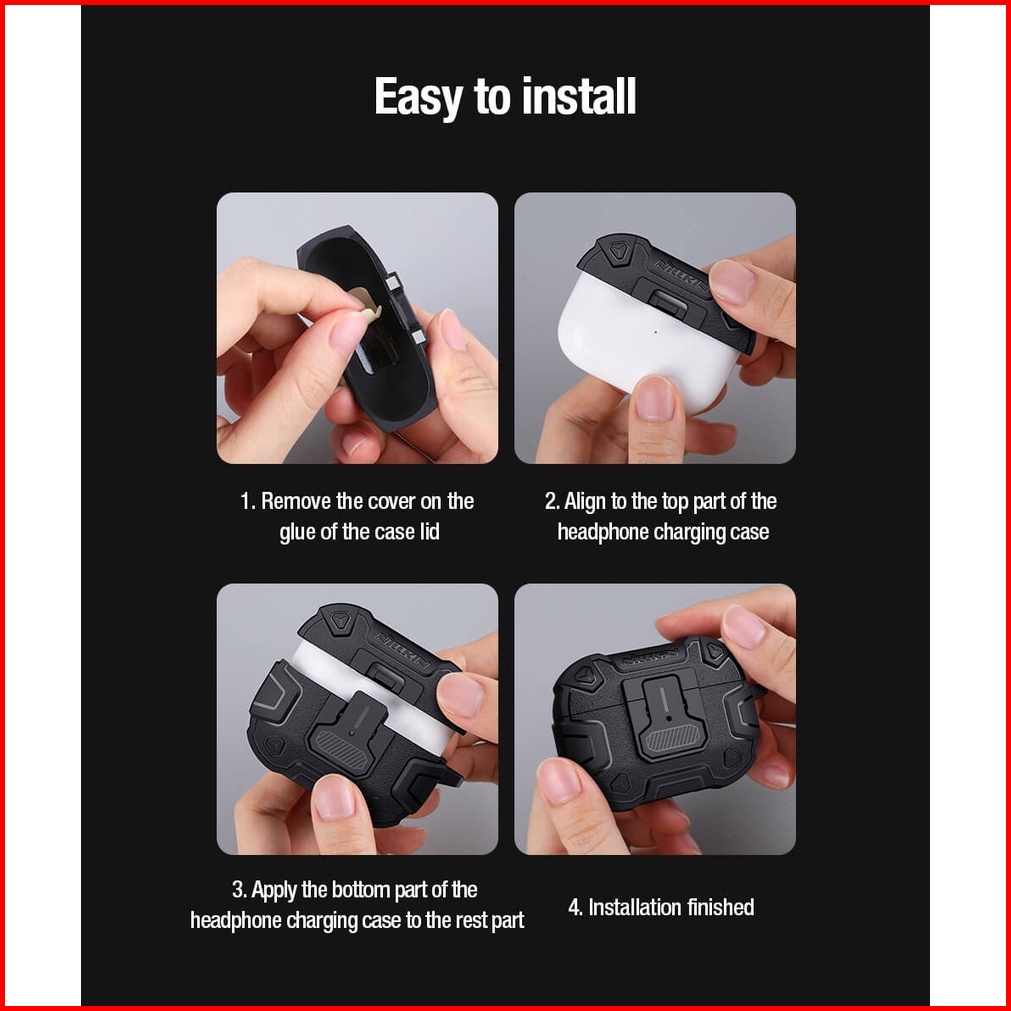 Easy to install

1. Remove the cover on the glue of the case lid

2. Align to the top part of the headphone charging case

3. Apply the bottom part of the headphone charging case to the rest part

4. Installation finished