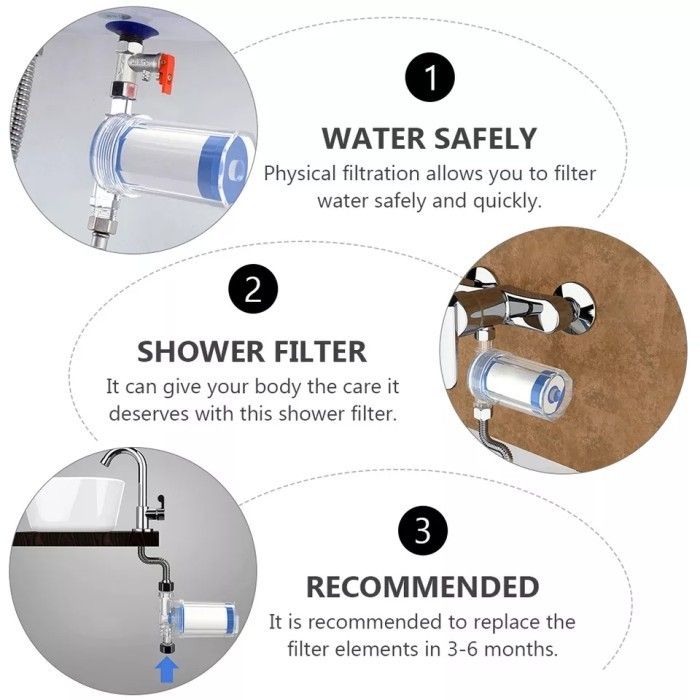 1

WATER SAFELY

Physical filtration allows you to filter water safely and quickly.

2

SHOWER FILTER

It can give your body the care it deserves with this shower filter.

3

RECOMMENDED

It is recommended to replace the filter elements in 3-6 months.