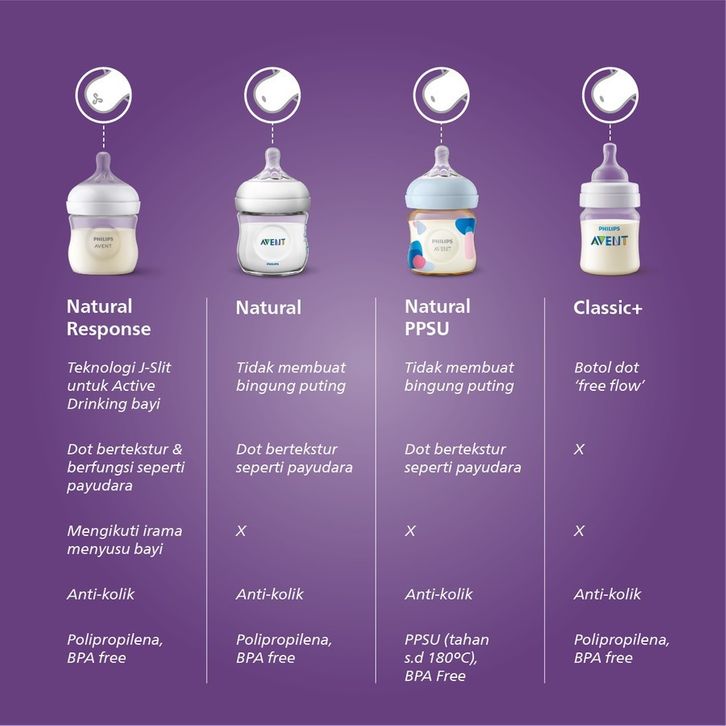 PHILIPS AVENT

AVENT PHILIPS

PHILIPS AVENT

PHILIPS AVENT

| Natural Response | Natural | Natural PPSU | Classic+ |
|---|---|---|---|
| Teknologi J-Slit untuk Active Drinking bayi | Tidak membuat bingung puting | Tidak membuat bingung puting | Botol dot 'free flow' |
| Dot bertekstur & berfungsi seperti payudara | Dot bertekstur seperti payudara | Dot bertekstur seperti payudara | X |
| Mengikuti irama menyusu bayi | X | X | X |
| Anti-kolik | Anti-kolik | Anti-kolik | Anti-kolik |
| Polipropilena, BPA free | Polipropilena, BPA free | PPSU (tahan s.d 180ºC), BPA Free | Polipropilena, BPA free |