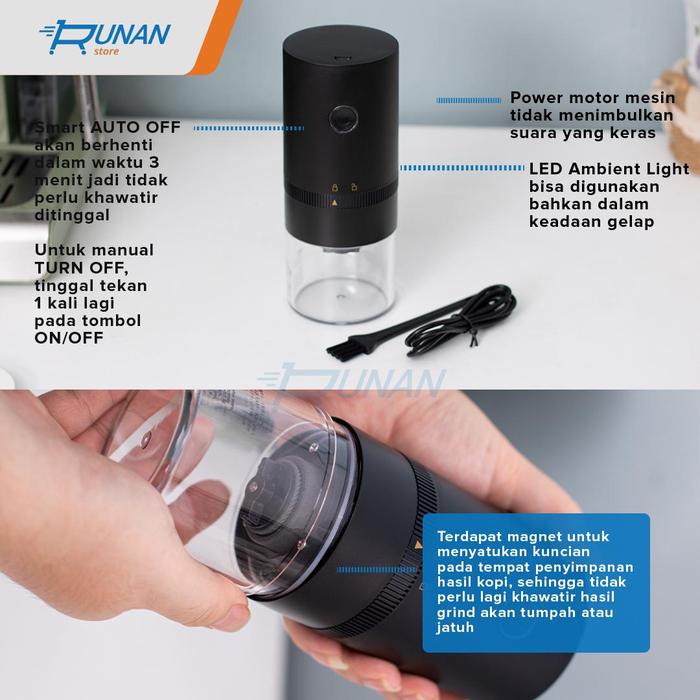 RUNAN store

Smart AUTO OFF akan berhenti dalam waktu 3 menit jadi tidak perlu khawatir ditinggal

Untuk manual TURN OFF, tinggal tekan 1 kali lagi pada tombol ON/OFF

Power motor mesin tidak menimbulkan suara yang keras

LED Ambient Light bisa digunakan bahkan dalam keadaan gelap

RUNAN

Terdapat magnet untuk menyatukan kuncian pada tempat penyimpanan hasil kopi, sehingga tidak perlu lagi khawatir hasil grind akan tumpah atau jatuh