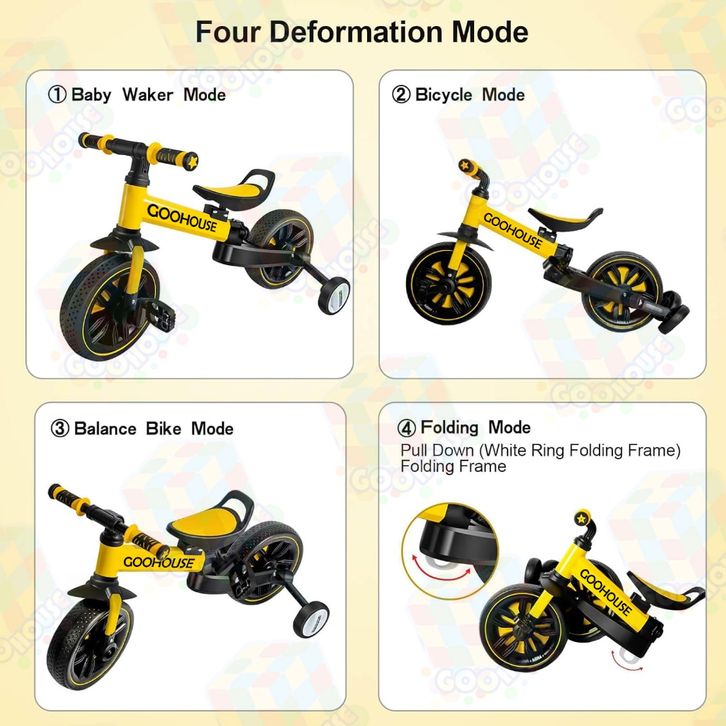 Four Deformation Mode

① Baby Waker Mode

GOOHOUSE

② Bicycle Mode

GOOHOUSE

③ Balance Bike Mode

GOOHOUSE

④ Folding Mode
Pull Down (White Ring Folding Frame) Folding Frame

GOOHOUSE