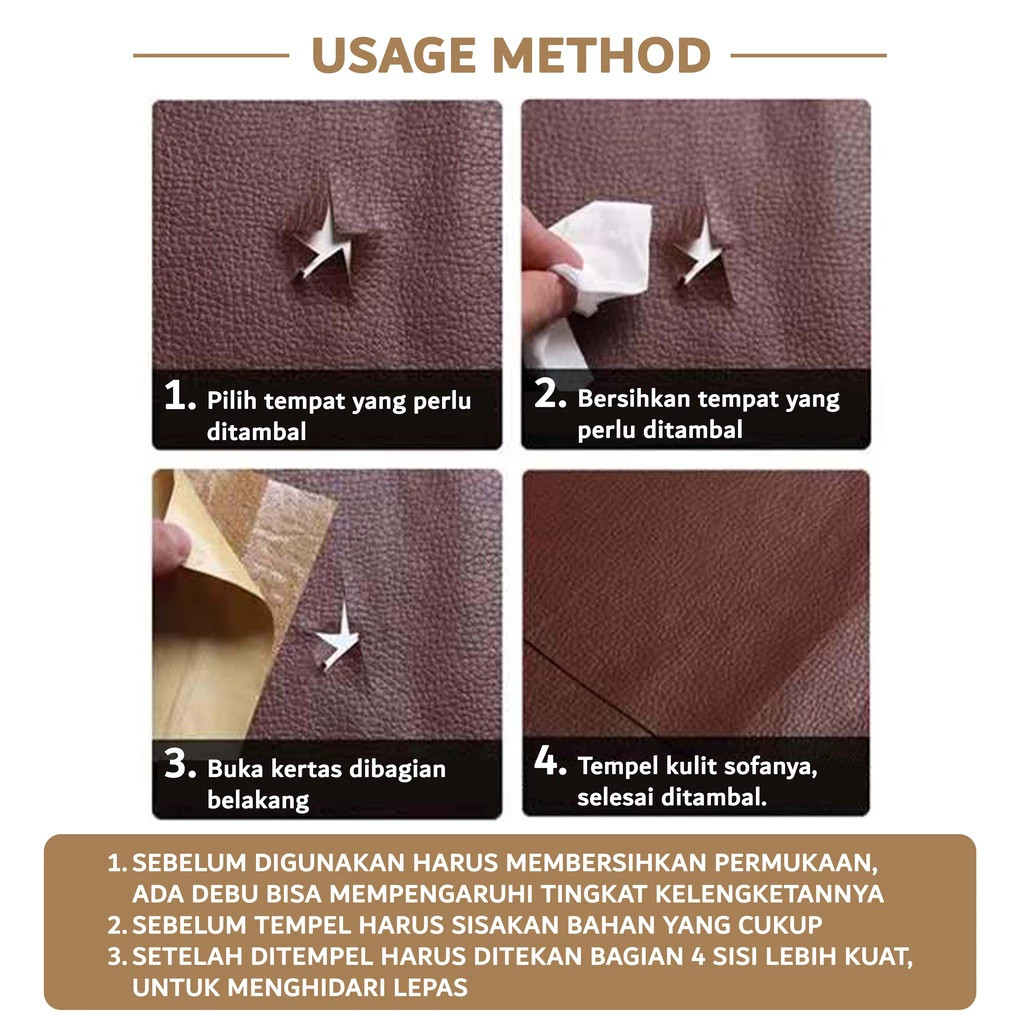 USAGE METHOD

1. Pilih tempat yang perlu ditambal

2. Bersihkan tempat yang perlu ditambal

3. Buka kertas dibagian belakang

4. Tempel kulit sofanya, selesai ditambal.

1. SEBELUM DIGUNAKAN HARUS MEMBERSIHKAN PERMUKAAN, ADA DEBU BISA MEMPENGARUHI TINGKAT KELENGKETANNYA
2. SEBELUM TEMPEL HARUS SISAKAN BAHAN YANG CUKUP
3. SETELAH DITEMPEL HARUS DITEKAN BAGIAN 4 SISI LEBIH KUAT, UNTUK MENGHIDARI LEPAS