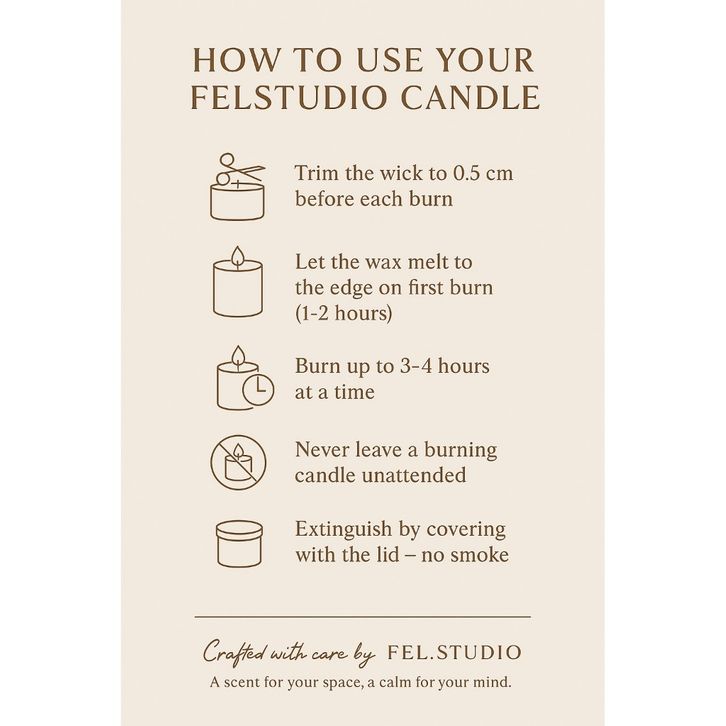 HOW TO USE YOUR FELSTUDIO CANDLE

Trim the wick to 0.5 cm before each burn

Let the wax melt to the edge on first burn (1-2 hours)

Burn up to 3-4 hours at a time

Never leave a burning candle unattended

Extinguish by covering with the lid – no smoke

Crafted with care by FEL.STUDIO

A scent for your space, a calm for your mind.