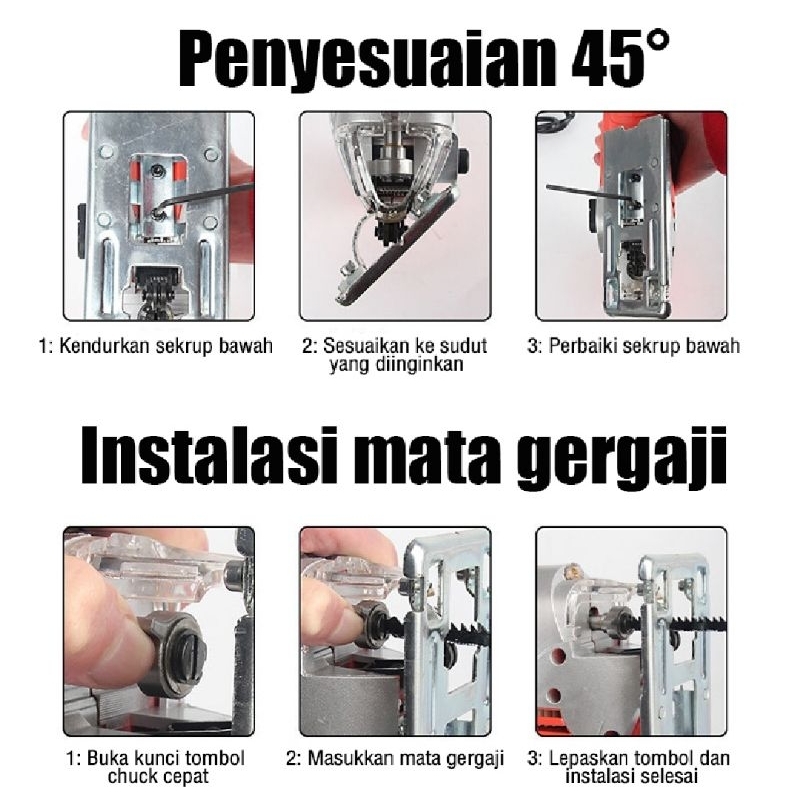 Penyesuaian 45°

1: Kendurkan sekrup bawah

2: Sesuaikan ke sudut yang diinginkan

3: Perbaiki sekrup bawah

Instalasi mata gergaji

1: Buka kunci tombol chuck cepat

2: Masukkan mata gergaji

3: Lepaskan tombol dan instalasi selesai