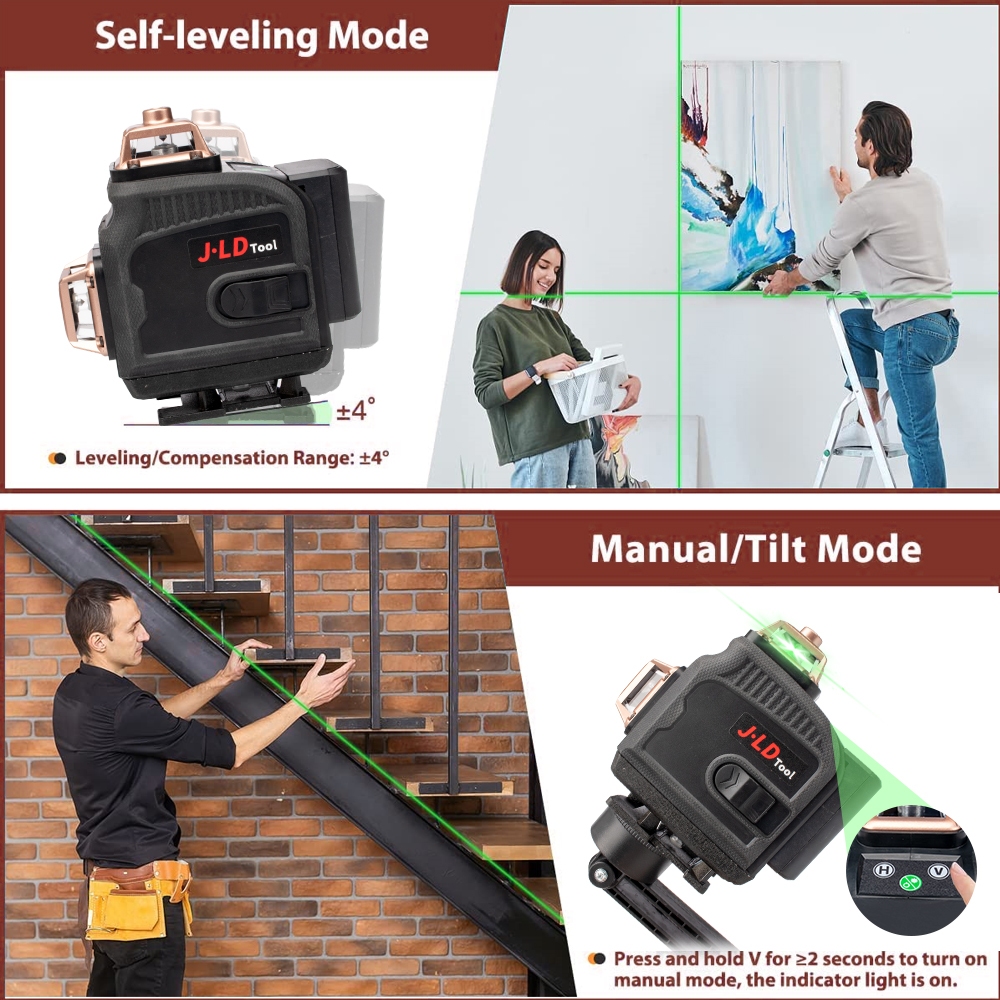 Self-leveling Mode

J·LD Tool

±4°

Leveling/Compensation Range: ±4°

Manual/Tilt Mode

J·LD Tool

H V

Press and hold V for ≥2 seconds to turn on manual mode, the indicator light is on.