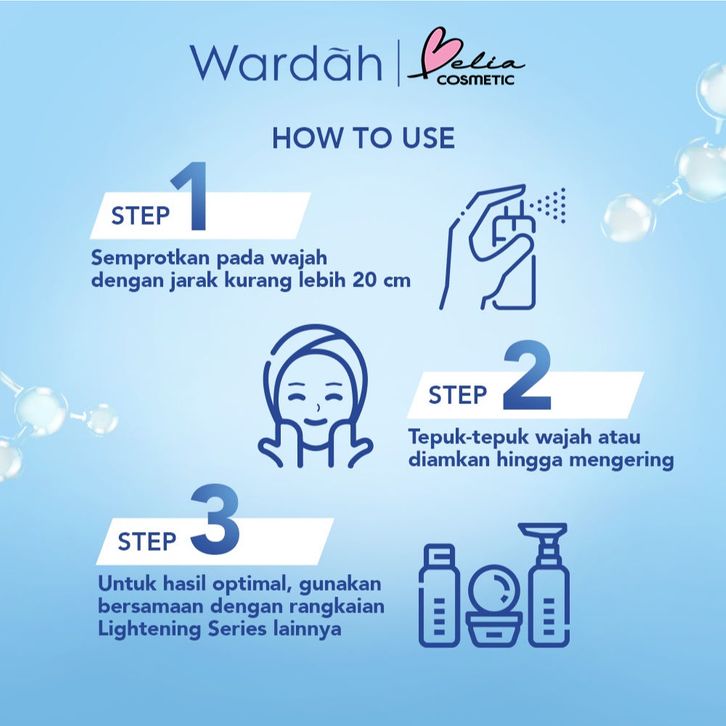 Wardāh | Belia COSMETIC

HOW TO USE

STEP 1

Semprotkan pada wajah dengan jarak kurang lebih 20 cm

STEP 2

Tepuk-tepuk wajah atau diamkan hingga mengering

STEP 3

Untuk hasil optimal, gunakan bersamaan dengan rangkaian Lightening Series lainnya