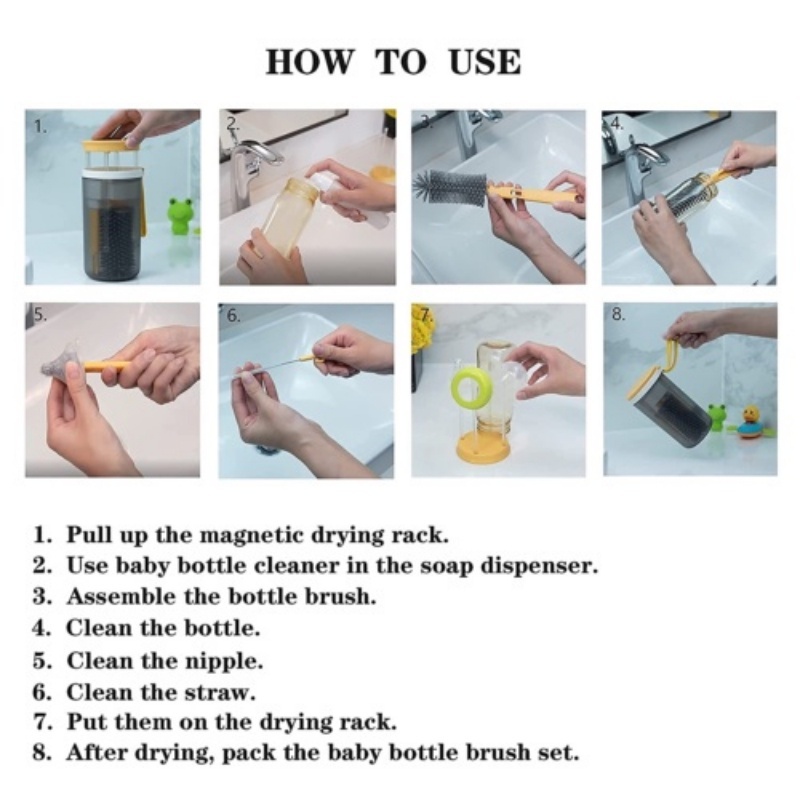 HOW TO USE

1.

2.

3.

4.

5.

6.

7.

8.

1. Pull up the magnetic drying rack.
2. Use baby bottle cleaner in the soap dispenser.
3. Assemble the bottle brush.
4. Clean the bottle.
5. Clean the nipple.
6. Clean the straw.
7. Put them on the drying rack.
8. After drying, pack the baby bottle brush set.