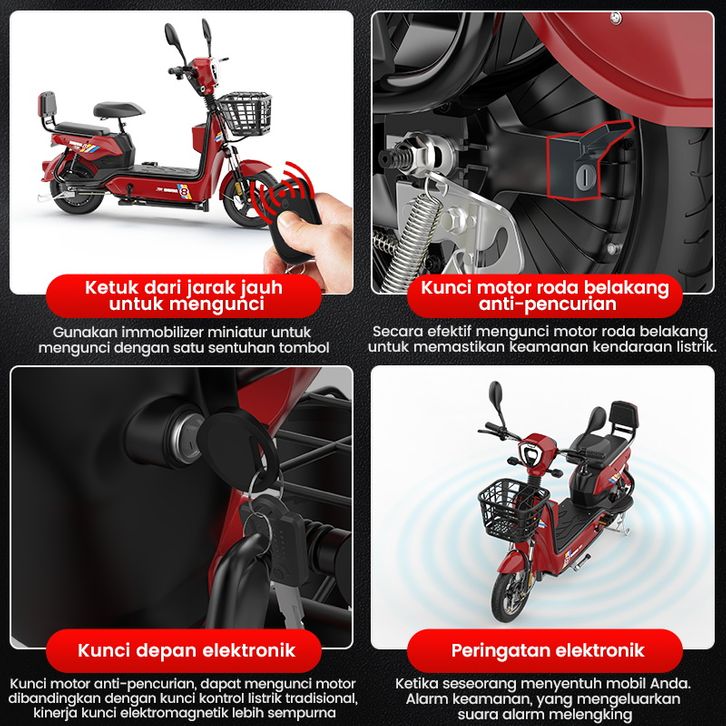 Ketuk dari jarak jauh untuk mengunci

Gunakan immobilizer miniatur untuk mengunci dengan satu sentuhan tombol

Kunci motor roda belakang anti-pencurian

Secara efektif mengunci motor roda belakang untuk memastikan keamanan kendaraan listrik.

Kunci depan elektronik

Kunci motor anti-pencurian, dapat mengunci motor dibandingkan dengan kunci kontrol listrik tradisional, kinerja kunci elektromagnetik lebih sempurna

Peringatan elektronik

Ketika seseorang menyentuh mobil Anda. Alarm keamanan, yang mengeluarkan suara alarm melengking